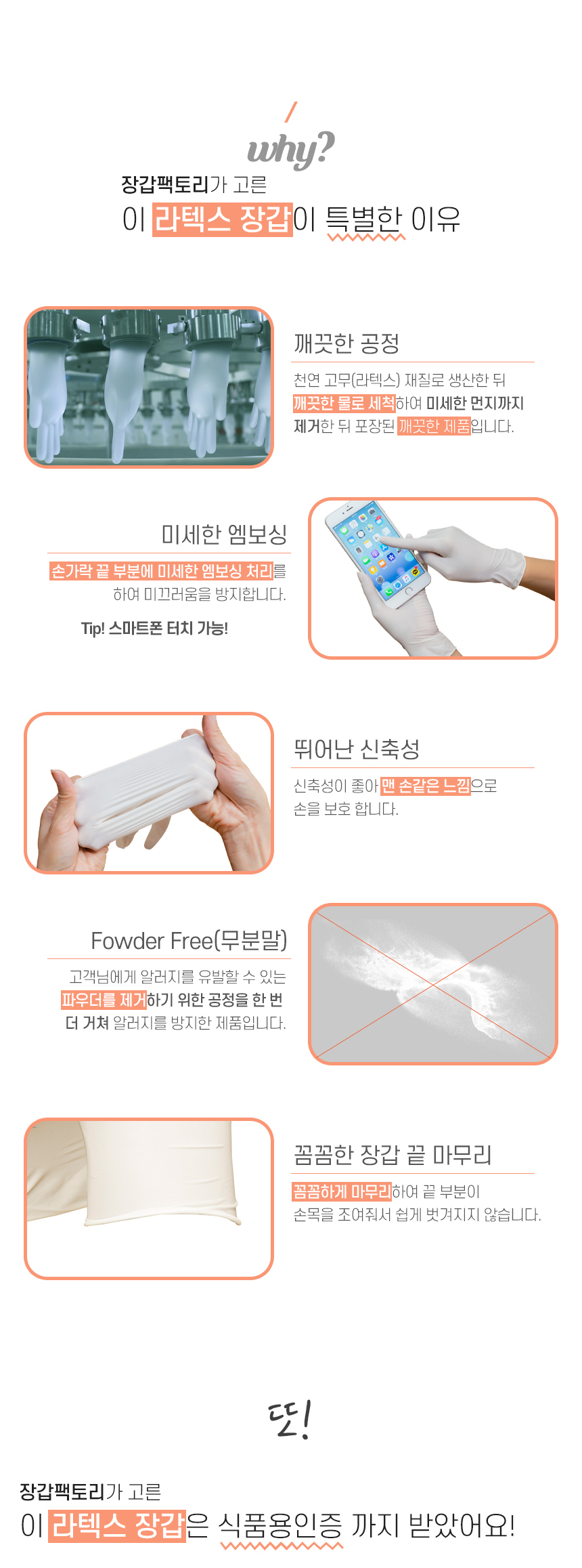 why?

장갑팩토리가 고른

이 라텍스 장갑이 특별한 이유

깨끗한 공정

천연 고무(라텍스) 재질로 생산한 뒤 깨끗한 물로 세척하여 미세한 먼지까지 제거한 뒤 포장된 깨끗한 제품입니다.

미세한 엠보싱

손가락 끝 부분에 미세한 엠보싱 처리를 하여 미끄러움을 방지합니다.

Tip! 스마트폰 터치 가능!

뛰어난 신축성

신축성이 좋아 맨 손같은 느낌으로 손을 보호 합니다.

Fowder Free(무분말)

고객님에게 알러지를 유발할 수 있는 파우더를 제거하기 위한 공정을 한 번 더 거쳐 알러지를 방지한 제품입니다.

꼼꼼한 장갑 끝 마무리

꼼꼼하게 마무리하여 끝 부분이 손목을 조여줘서 쉽게 벗겨지지 않습니다.

또!

장갑팩토리가 고른

이 라텍스 장갑은 식품용인증 까지 받았어요!