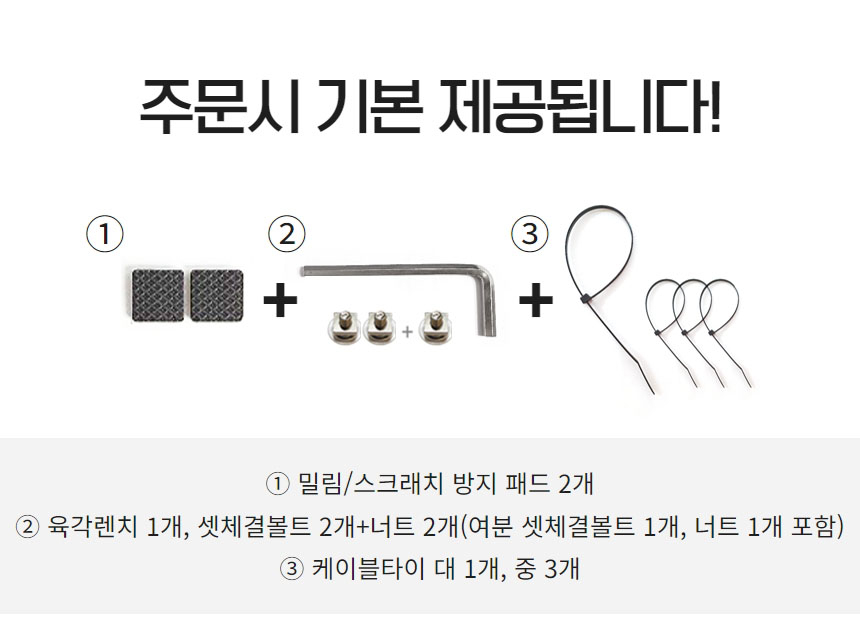 주문시 기본 제공됩니다!

① + ② + ③ +

① 밀림/스크래치 방지 패드 2개
② 육각렌치 1개, 셋체결볼트 2개+너트 2개(여분 셋체결볼트 1개, 너트 1개 포함)
③ 케이블타이 대 1개, 중 3개