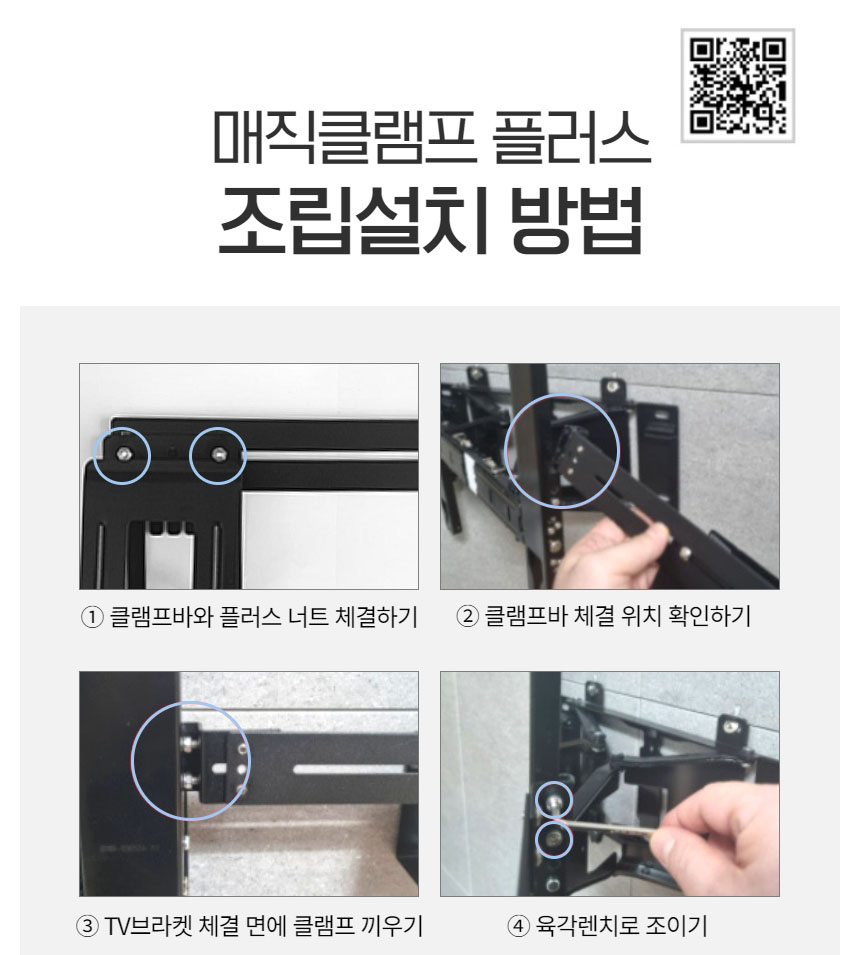 매직클램프 플러스

조립설치 방법

① 클램프바와 플러스 너트 체결하기

② 클램프바 체결 위치 확인하기

③ TV브라켓 체결 면에 클램프 끼우기

④ 육각렌치로 조이기