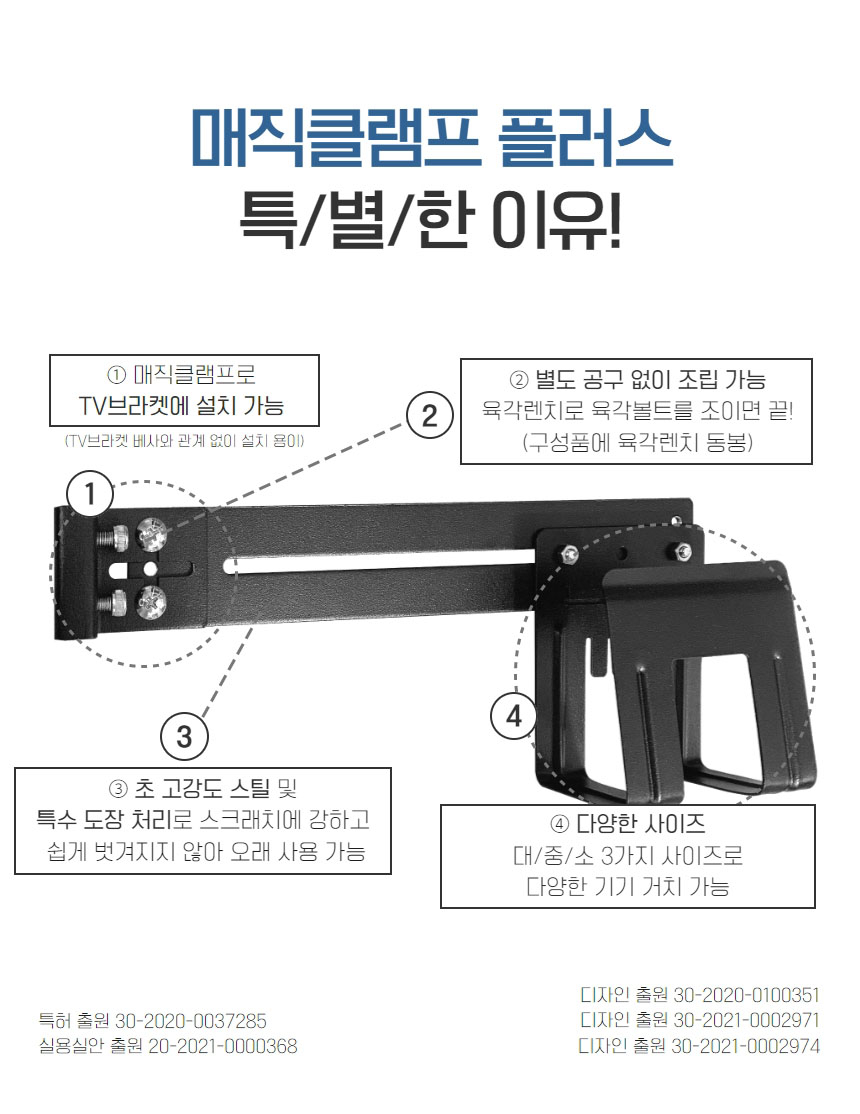 매직클램프 플러스
특/별/한 이유!

① 매직클램프로
TV브라켓에 설치 가능
(TV브라켓 베사와 관계 없이 설치 용이)

② 별도 공구 없이 조립 가능
육각렌치로 육각볼트를 조이면 끝!
(구성품에 육각렌치 동봉)

1

2

3

4

③ 초 고강도 스틸 및
특수 도장 처리로 스크래치에 강하고
쉽게 벗겨지지 않아 오래 사용 가능

④ 다양한 사이즈
대/중/소 3가지 사이즈로
다양한 기기 거치 가능

특허 출원 30-2020-0037285
실용실안 출원 20-2021-0000368

디자인 출원 30-2020-0100351
디자인 출원 30-2021-0002971
디자인 출원 30-2021-0002974