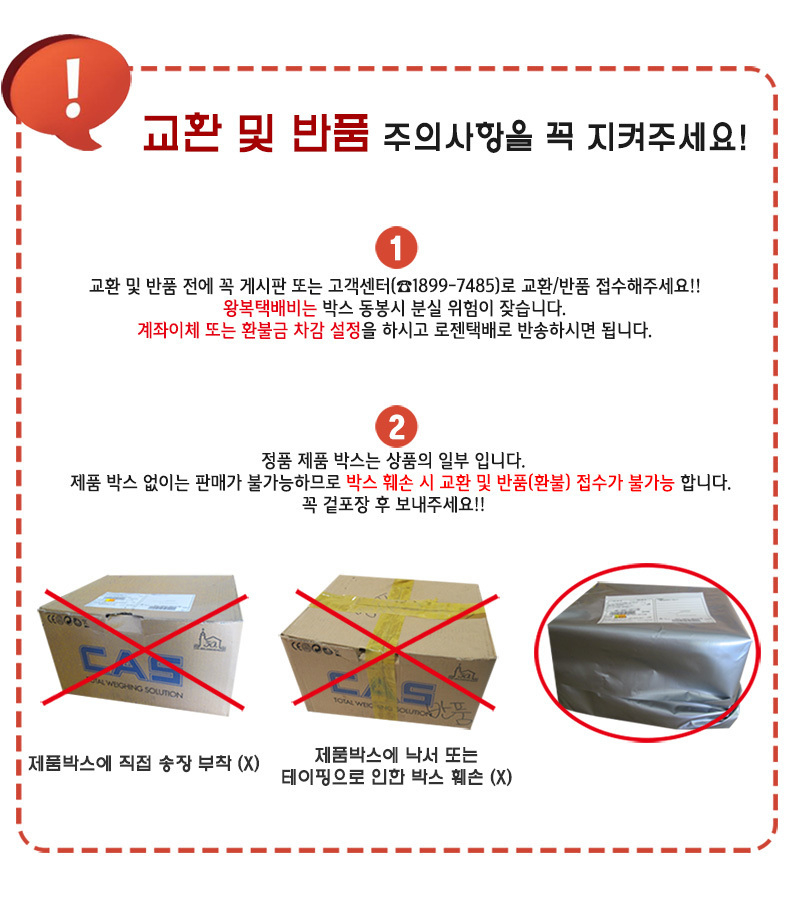 !

교환 및 반품 주의사항을 꼭 지켜주세요!

1

교환 및 반품 전에 꼭 게시판 또는 고객센터(☎1899-7485)로 교환/반품 접수해주세요!!
왕복택배비는 박스 동봉시 분실 위험이 잦습니다.
계좌이체 또는 환불금 차감 설정을 하시고 로젠택배로 반송하시면 됩니다.

2

정품 제품 박스는 상품의 일부 입니다.
제품 박스 없이는 판매가 불가능하므로 박스 훼손 시 교환 및 반품(환불) 접수가 불가능 합니다.
꼭 겉포장 후 보내주세요!!

CAS
TOTAL WEIGHING SOLUTION

CAS
TOTAL WEIGHING SOLUTION
반품

제품박스에 직접 송장 부착 (X)

제품박스에 낙서 또는
테이핑으로 인한 박스 훼손 (X)