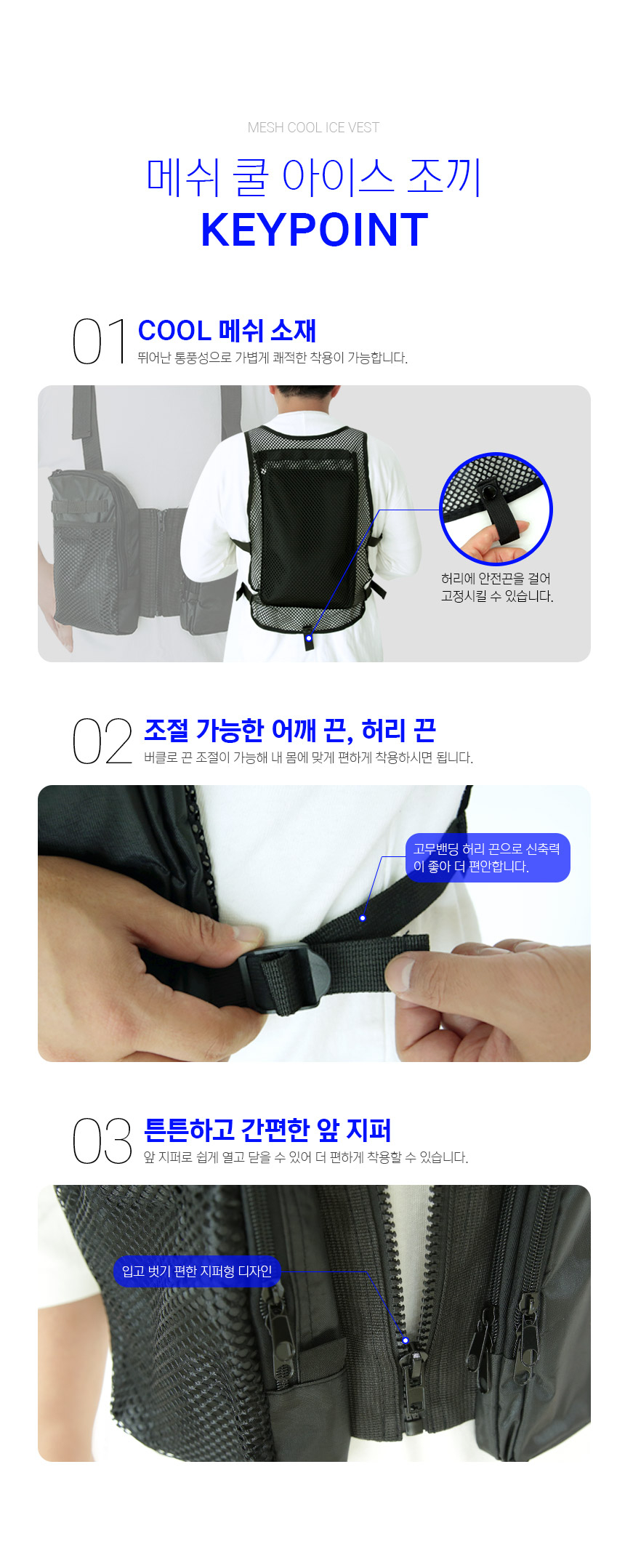 MESH COOL ICE VEST

메쉬 쿨 아이스 조끼
KEYPOINT

01 COOL 메쉬 소재
뛰어난 통풍성으로 가볍게 쾌적한 착용이 가능합니다.

허리에 안전끈을 걸어 고정시킬 수 있습니다.

02 조절 가능한 어깨 끈, 허리 끈
버클로 끈 조절이 가능해 내 몸에 맞게 편하게 착용하시면 됩니다.

고무밴딩 허리 끈으로 신축력이 좋아 더 편안합니다.

03 튼튼하고 간편한 앞 지퍼
앞 지퍼로 쉽게 열고 닫을 수 있어 더 편하게 착용할 수 있습니다.

입고 벗기 편한 지퍼형 디자인