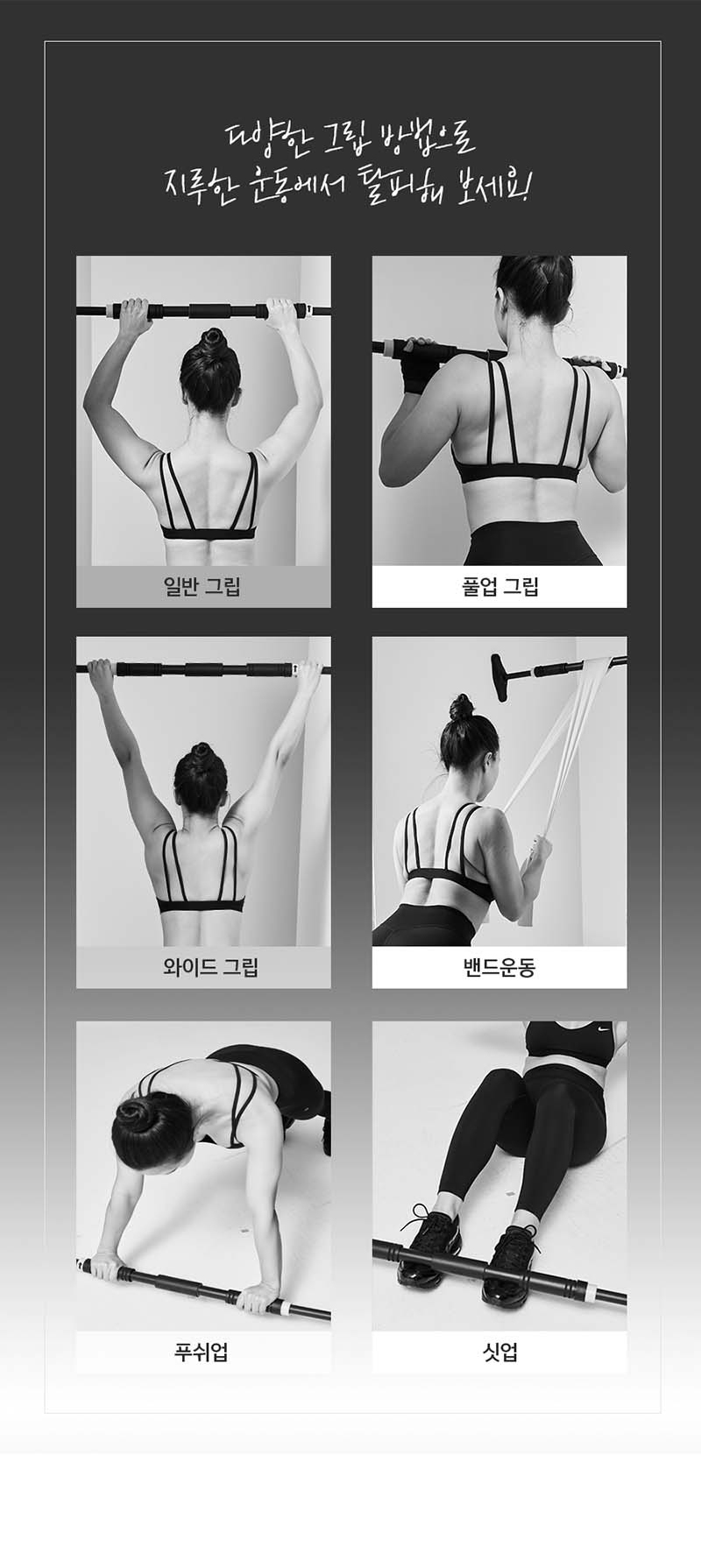 다양한 그립 방법으로
지루한 운동에서 탈피해 보세요!

일반 그립

풀업 그립

와이드 그립

밴드운동

푸쉬업

싯업