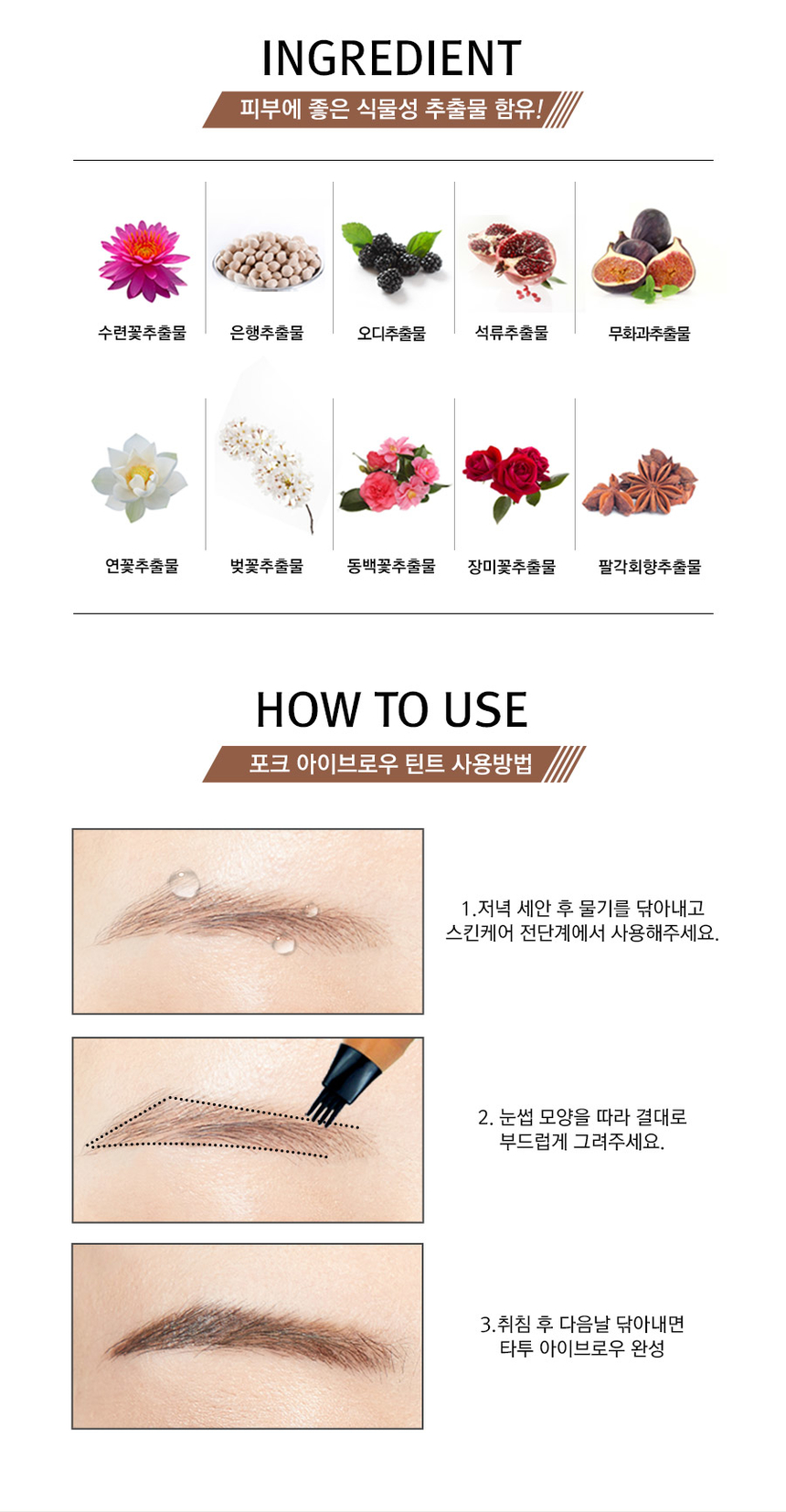 INGREDIENT

피부에 좋은 식물성 추출물 함유!

수련꽃추출물

은행추출물

오디추출물

석류추출물

무화과추출물

연꽃추출물

벚꽃추출물

동백꽃추출물

장미꽃추출물

팔각회향추출물

HOW TO USE

포크 아이브로우 틴트 사용방법

1.저녁 세안 후 물기를 닦아내고 스킨케어 전단계에서 사용해주세요.

2. 눈썹 모양을 따라 결대로 부드럽게 그려주세요.

3.취침 후 다음날 닦아내면 타투 아이브로우 완성