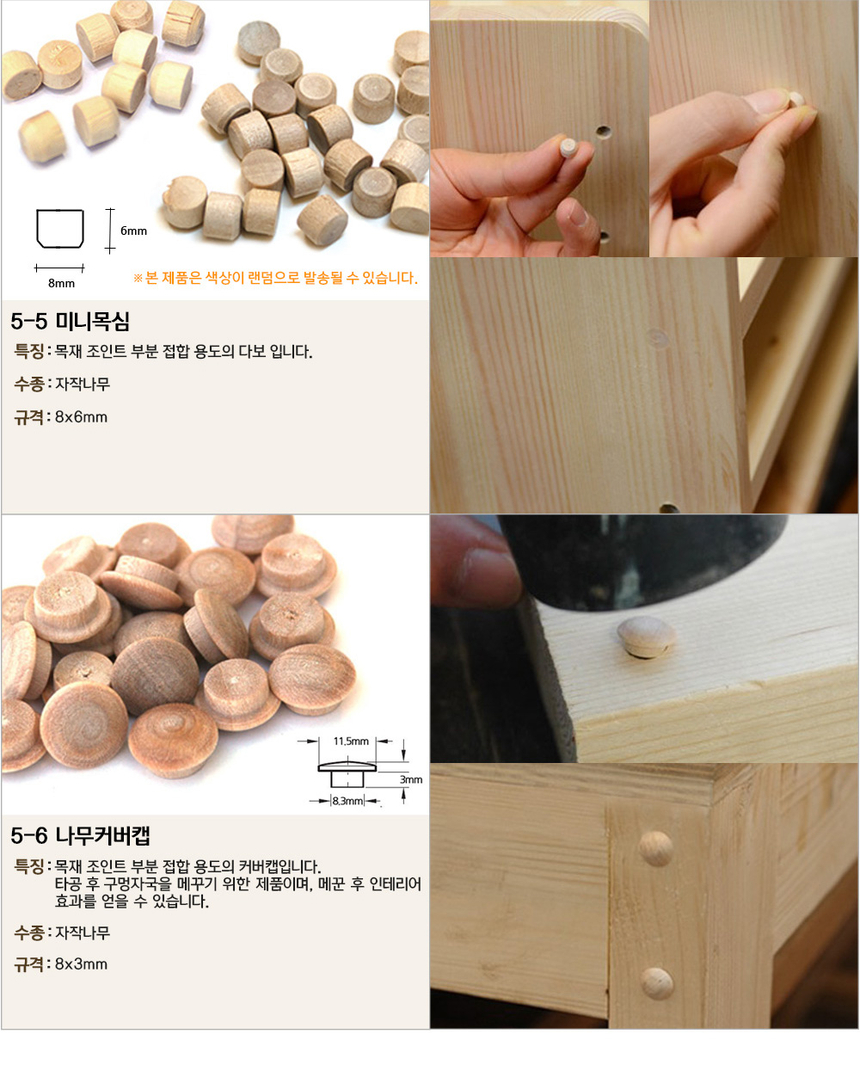 6mm

8mm

※본 제품은 색상이 랜덤으로 발송될 수 있습니다.

5-5 미니목심

특징 : 목재 조인트 부분 접합 용도의 다보 입니다.

수종 : 자작나무

규격 : 8x6mm

11.5mm

3mm

8.3mm

5-6 나무커버캡

특징 : 목재 조인트 부분 접합 용도의 커버캡입니다. 타공 후 구멍자국을 메꾸기 위한 제품이며, 메꾼 후 인테리어 효과를 얻을 수 있습니다.

수종 : 자작나무

규격 : 8x3mm