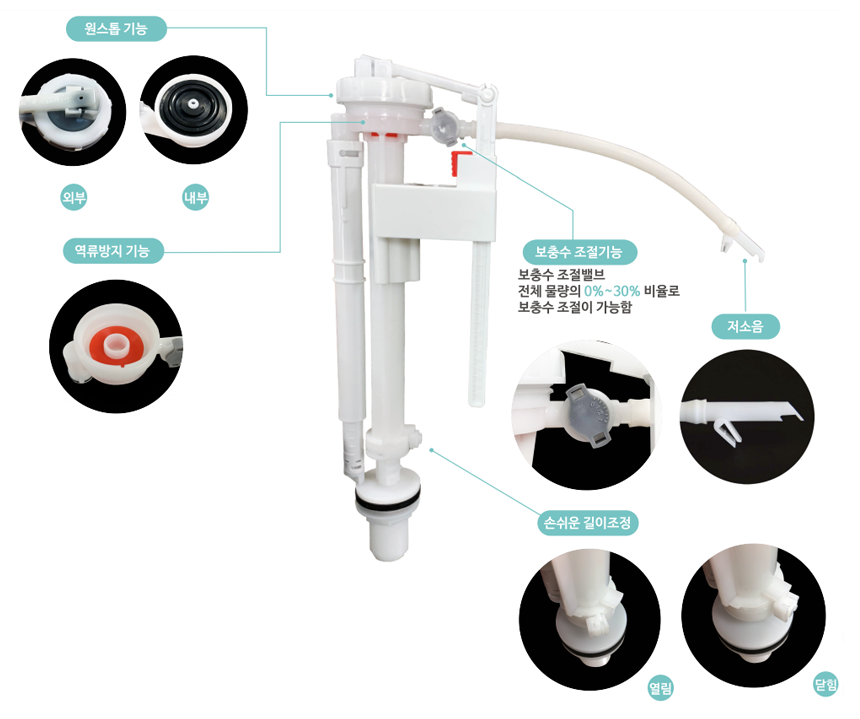 원스톱 기능

외부

내부

역류방지 기능

보충수 조절기능

보충수 조절밸브
전체 물량의 0%~30% 비율로
보충수 조절이 가능함

저소음

손쉬운 길이조정

열림

닫힘