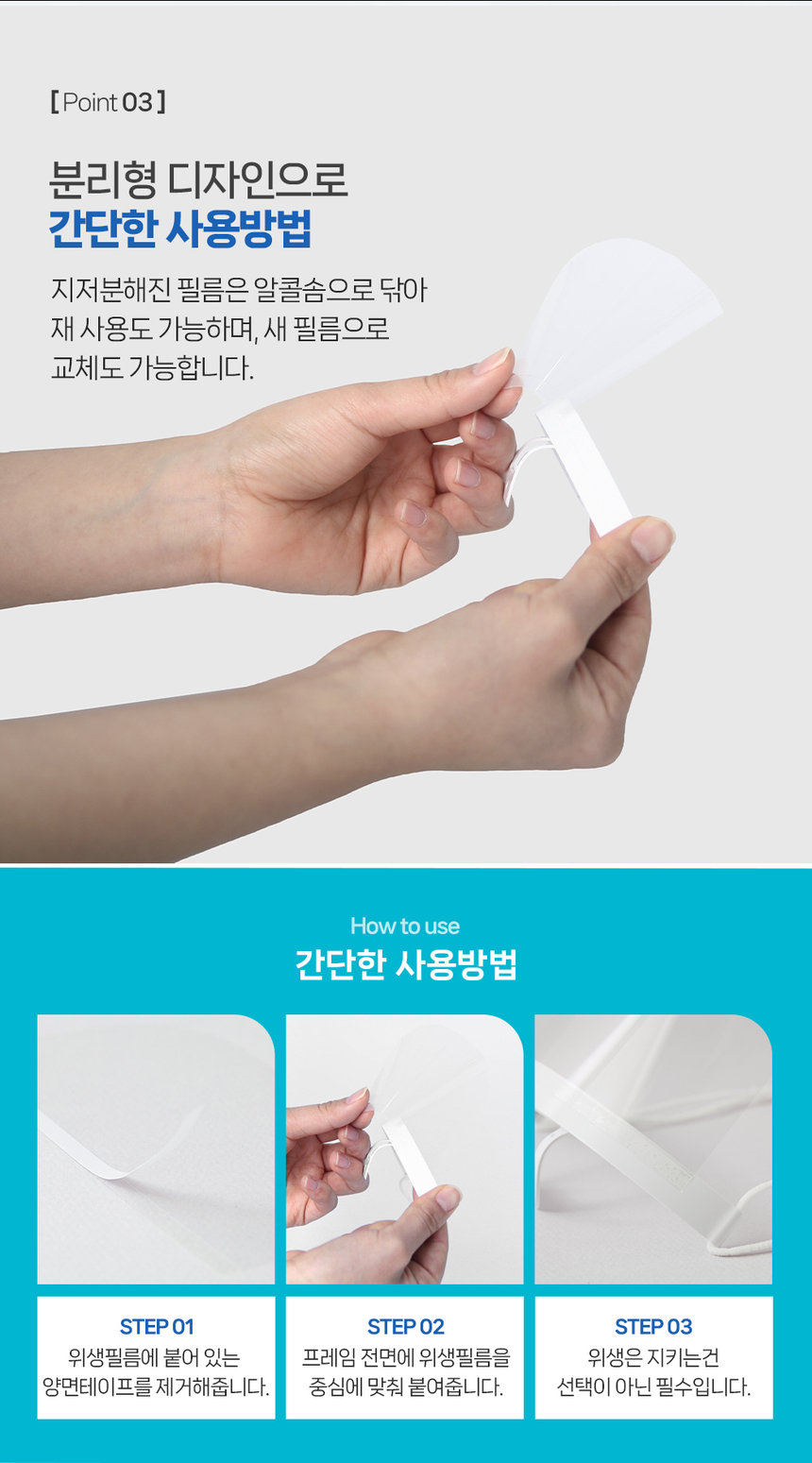 [ Point 03 ]

분리형 디자인으로
간단한 사용방법

지저분해진 필름은 알콜솜으로 닦아
재 사용도 가능하며, 새 필름으로
교체도 가능합니다.

How to use
간단한 사용방법

STEP 01
위생필름에 붙어 있는
양면테이프를 제거해줍니다.

STEP 02
프레임 전면에 위생필름을
중심에 맞춰 붙여줍니다.

STEP 03
위생은 지키는건
선택이 아닌 필수입니다.