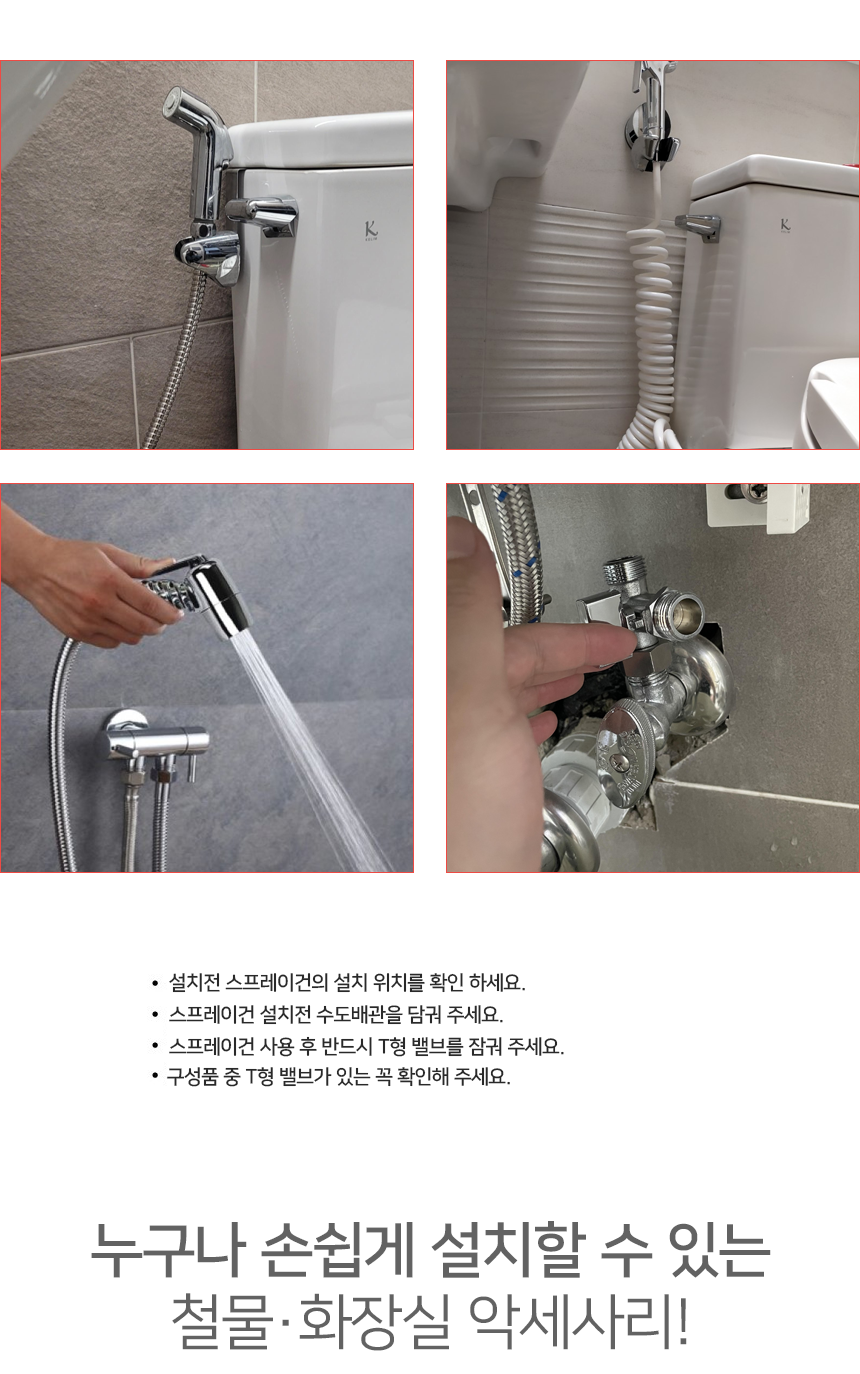 K

K

• 설치전 스프레이건의 설치 위치를 확인 하세요.
• 스프레이건 설치전 수도배관을 담궈 주세요.
• 스프레이건 사용 후 반드시 T형 밸브를 잠궈 주세요.
• 구성품 중 T형 밸브가 있는 꼭 확인해 주세요.

누구나 손쉽게 설치할 수 있는
철물·화장실 악세사리!