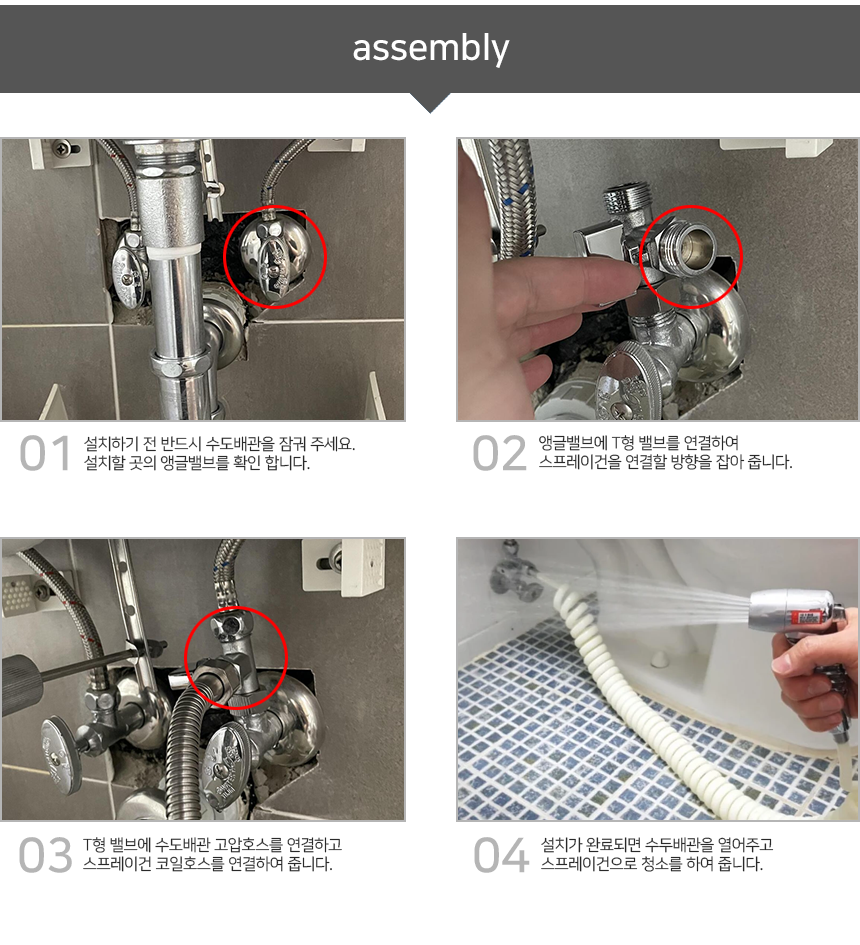 assembly

01 설치하기 전 반드시 수도배관을 잠궈 주세요.
설치할 곳의 앵글밸브를 확인 합니다.

02 앵글밸브에 T형 밸브를 연결하여
스프레이건을 연결할 방향을 잡아 줍니다.

03 T형 밸브에 수도배관 고압호스를 연결하고
스프레이건 코일호스를 연결하여 줍니다.

04 설치가 완료되면 수두배관을 열어주고
스프레이건으로 청소를 하여 줍니다.