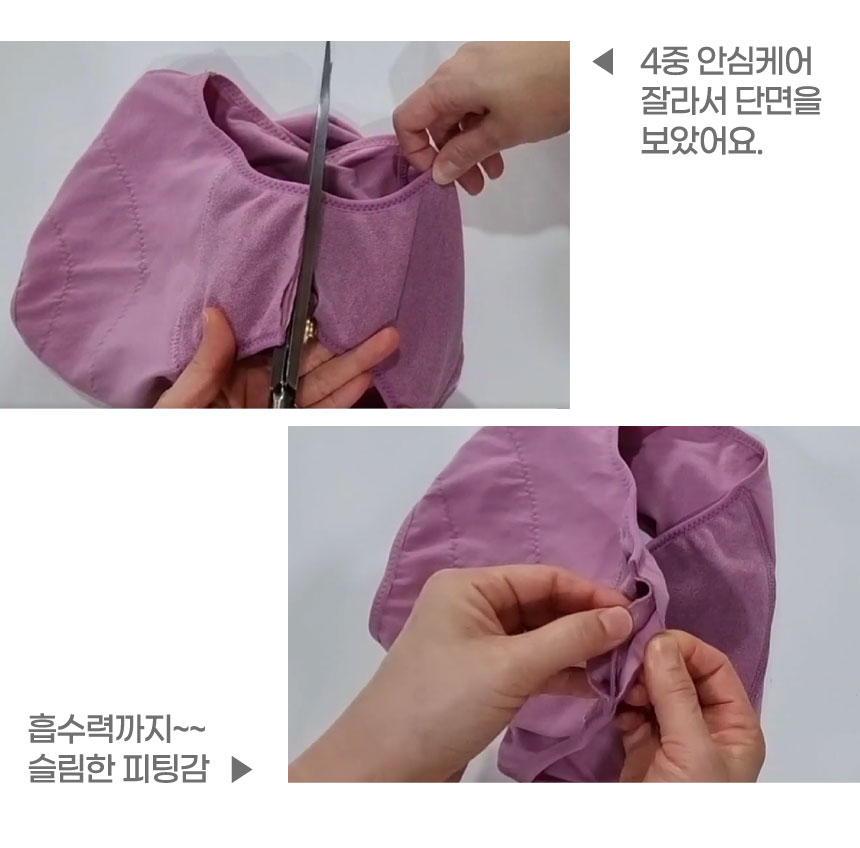 ◀ 4중 안심케어
잘라서 단면을
보았어요.

흡수력까지~~
슬림한 피팅감 ▶