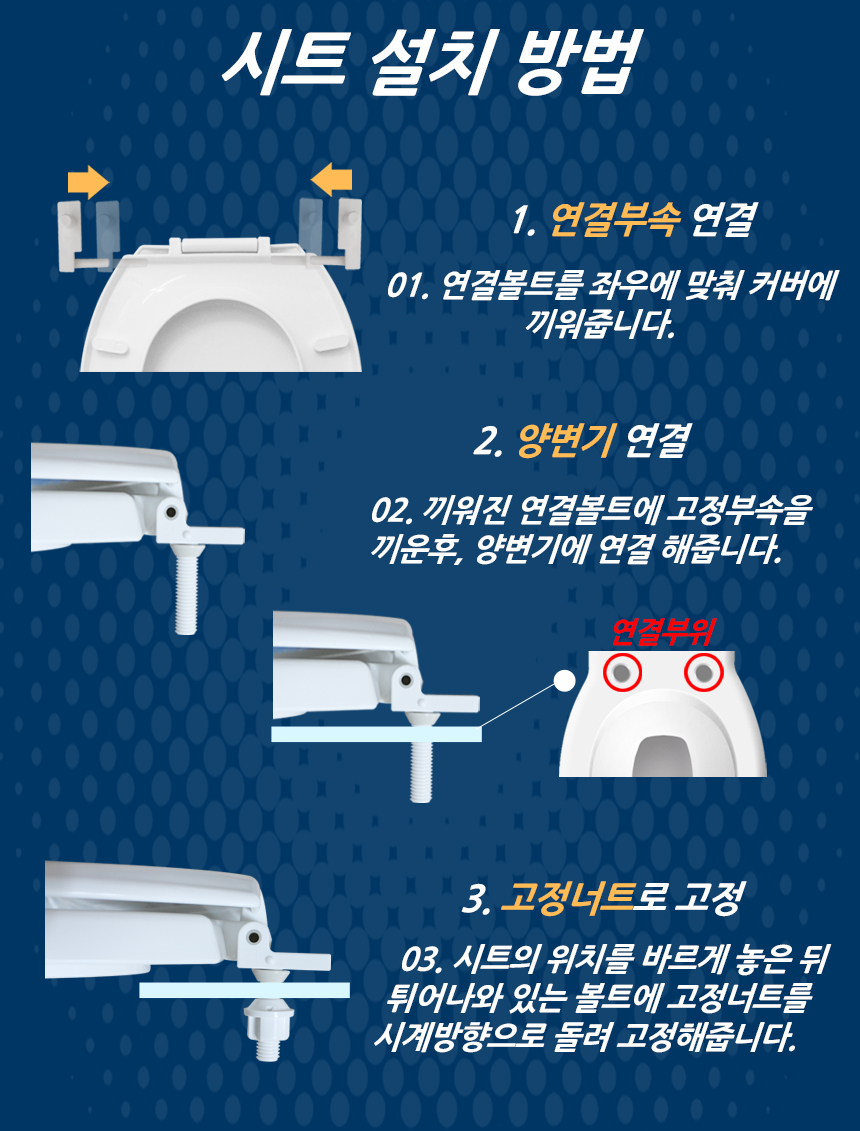 시트 설치 방법

1. 연결부속 연결

01. 연결볼트를 좌우에 맞춰 커버에 끼워줍니다.

2. 양변기 연결

02. 끼워진 연결볼트에 고정부속을 끼운후, 양변기에 연결 해줍니다.

연결부위

3. 고정너트로 고정

03. 시트의 위치를 바르게 놓은 뒤 튀어나와 있는 볼트에 고정너트를 시계방향으로 돌려 고정해줍니다.