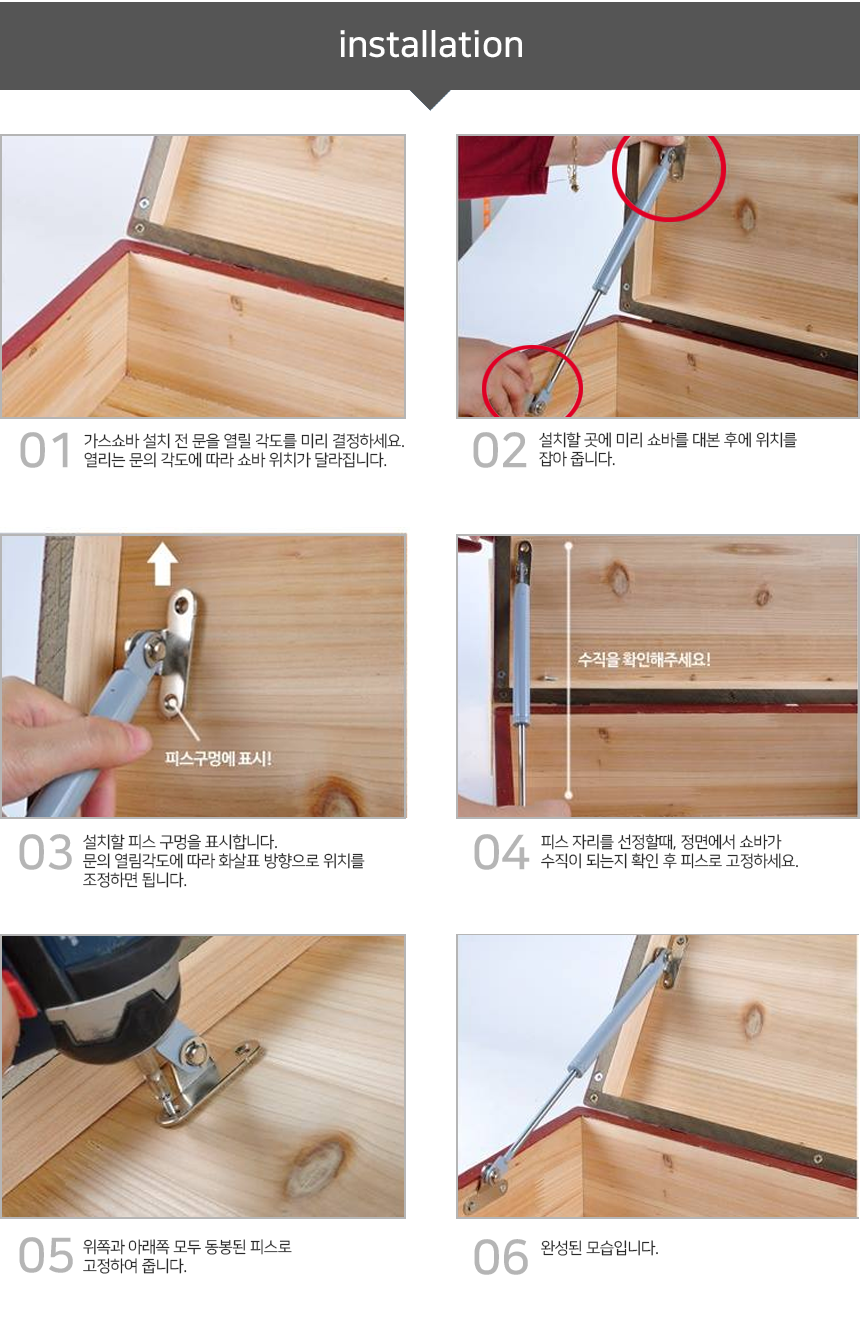 installation

01 가스쇼바 설치 전 문을 열릴 각도를 미리 결정하세요. 열리는 문의 각도에 따라 쇼바 위치가 달라집니다.

02 설치할 곳에 미리 쇼바를 대본 후에 위치를 잡아 줍니다.

피스구멍에 표시!

03 설치할 피스 구멍을 표시합니다. 문의 열림각도에 따라 화살표 방향으로 위치를 조정하면 됩니다.

수직을 확인해주세요!

04 피스 자리를 선정할때, 정면에서 쇼바가 수직이 되는지 확인 후 피스로 고정하세요.

05 위쪽과 아래쪽 모두 동봉된 피스로 고정하여 줍니다.

06 완성된 모습입니다.