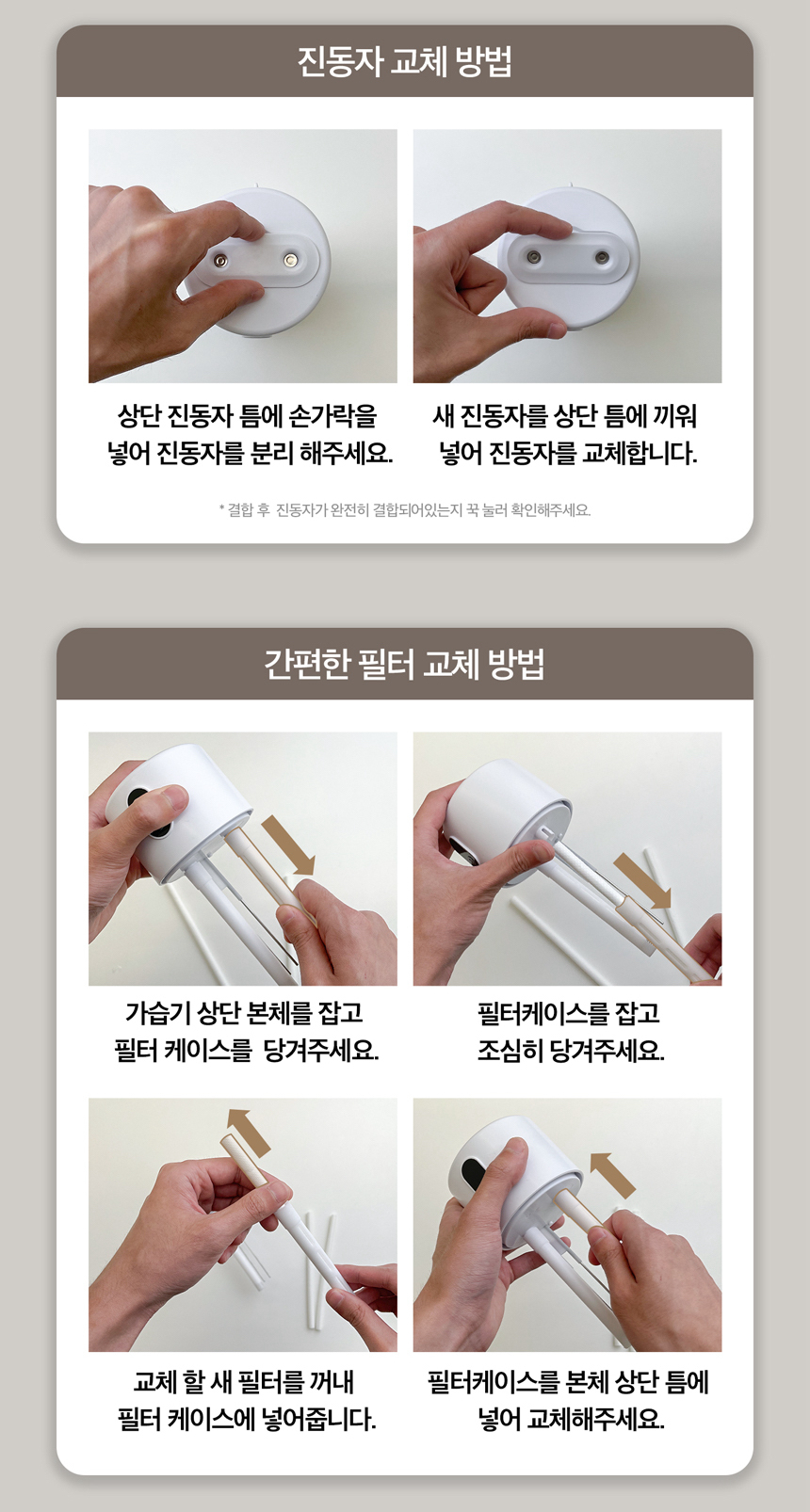 진동자 교체 방법

상단 진동자 틈에 손가락을 넣어 진동자를 분리 해주세요.

새 진동자를 상단 틈에 끼워 넣어 진동자를 교체합니다.

* 결합 후 진동자가 완전히 결합되어있는지 꾹 눌러 확인해주세요.

간편한 필터 교체 방법

가습기 상단 본체를 잡고 필터 케이스를 당겨주세요.

필터케이스를 잡고 조심히 당겨주세요.

교체 할 새 필터를 꺼내 필터 케이스에 넣어줍니다.

필터케이스를 본체 상단 틈에 넣어 교체해주세요.