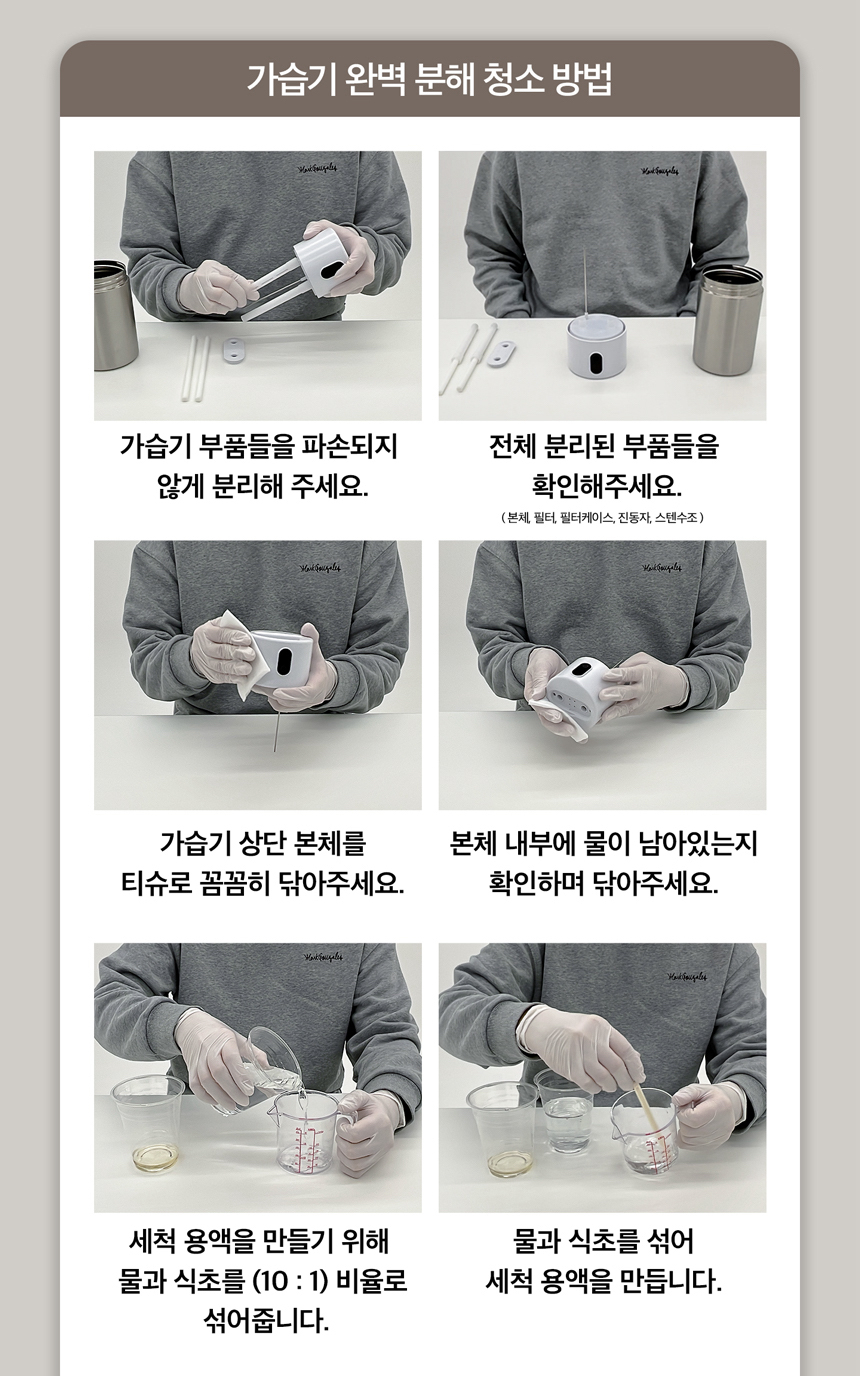 가습기 완벽 분해 청소 방법

가습기 부품들을 파손되지 않게 분리해 주세요.

전체 분리된 부품들을 확인해주세요.
( 본체, 필터, 필터케이스, 진동자, 스텐수조 )

가습기 상단 본체를 티슈로 꼼꼼히 닦아주세요.

본체 내부에 물이 남아있는지 확인하며 닦아주세요.

세척 용액을 만들기 위해 물과 식초를 (10 : 1) 비율로 섞어줍니다.

물과 식초를 섞어 세척 용액을 만듭니다.