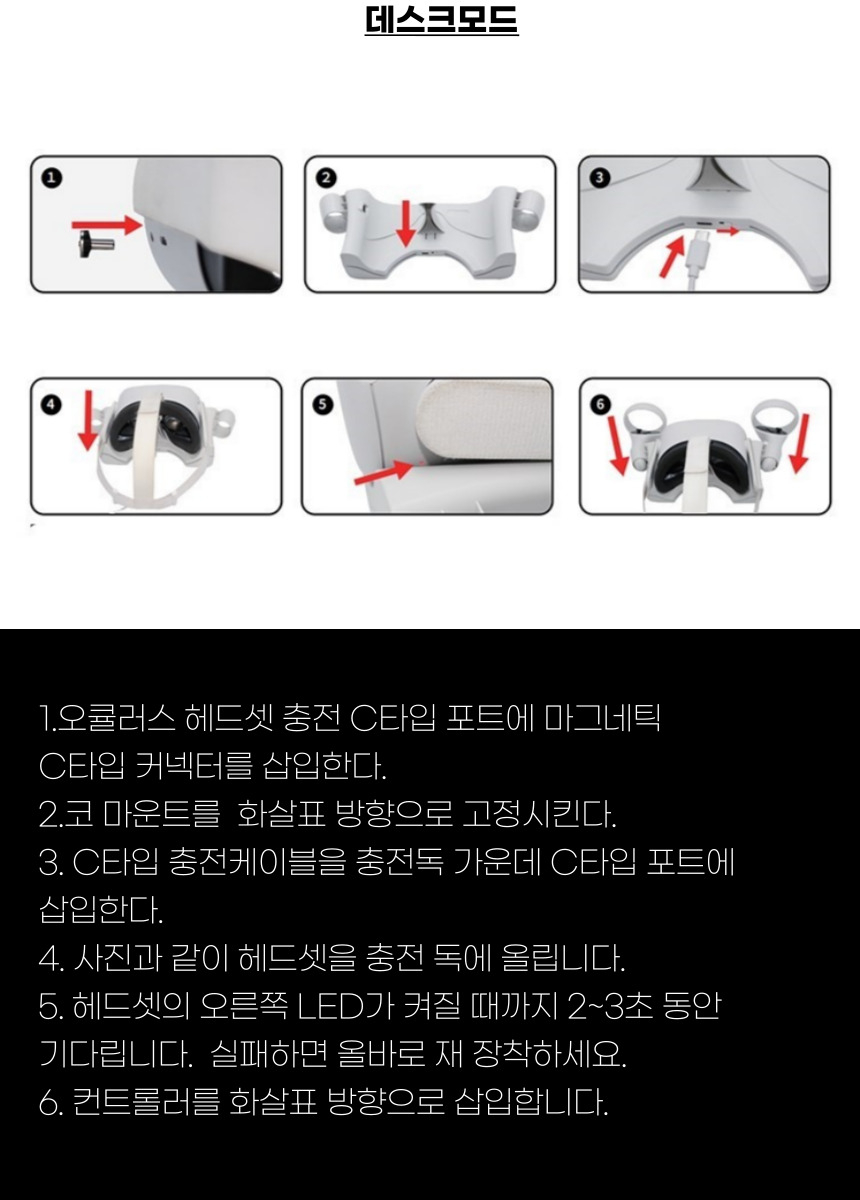 데스크모드

1

2

3

4

5

6

1.오큘러스 헤드셋 충전 C타입 포트에 마그네틱 C타입 커넥터를 삽입한다.
2.코 마운트를 화살표 방향으로 고정시킨다.
3. C타입 충전케이블을 충전독 가운데 C타입 포트에 삽입한다.
4. 사진과 같이 헤드셋을 충전 독에 올립니다.
5. 헤드셋의 오른쪽 LED가 켜질 때까지 2~3초 동안 기다립니다. 실패하면 올바로 재 장착하세요.
6. 컨트롤러를 화살표 방향으로 삽입합니다.