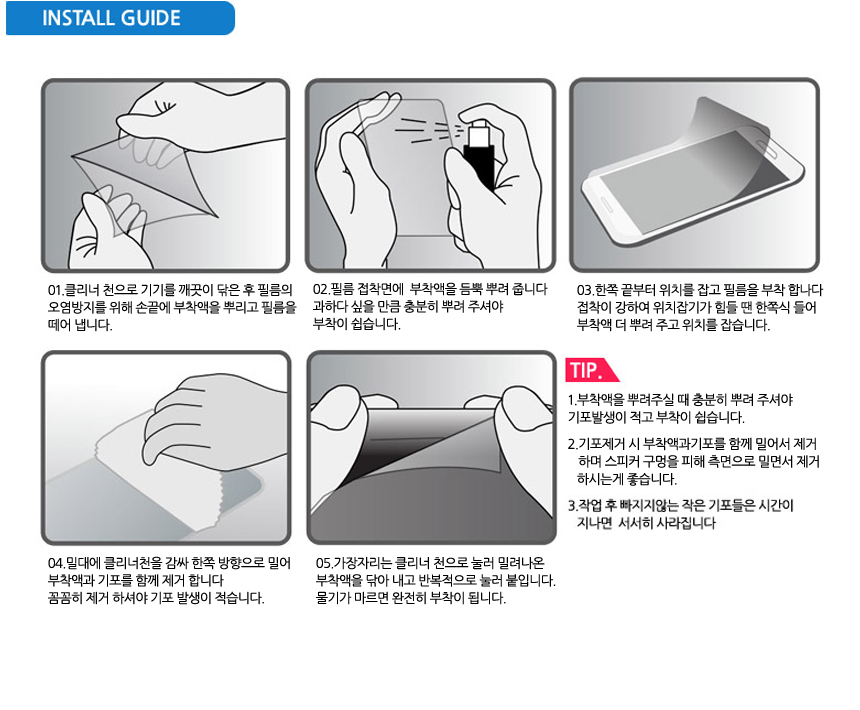 INSTALL GUIDE

01.클리너 천으로 기기를 깨끗이 닦은 후 필름의 오염방지를 위해 손끝에 부착액을 뿌리고 필름을 떼어 냅니다.

02.필름 접착면에 부착액을 듬뿍 뿌려 줍니다 과하다 싶을 만큼 충분히 뿌려 주셔야 부착이 쉽습니다.

03.한쪽 끝부터 위치를 잡고 필름을 부착 합니다 접착이 강하여 위치잡기가 힘들 땐 한쪽식 들어 부착액 더 뿌려 주고 위치를 잡습니다.

04.밀대에 클리너천을 감싸 한쪽 방향으로 밀어 부착액과 기포를 함께 제거 합니다 꼼꼼히 제거 하셔야 기포 발생이 적습니다.

05.가장자리는 클리너 천으로 눌러 밀려나온 부착액을 닦아 내고 반복적으로 눌러 붙입니다. 물기가 마르면 완전히 부착이 됩니다.

TIP.

1.부착액을 뿌려주실 때 충분히 뿌려 주셔야 기포발생이 적고 부착이 쉽습니다.

2.기포제거 시 부착액과기포를 함께 밀어서 제거 하며 스피커 구멍을 피해 측면으로 밀면서 제거 하시는게 좋습니다.

3.작업 후 빠지지않는 작은 기포들은 시간이 지나면 서서히 사라집니다