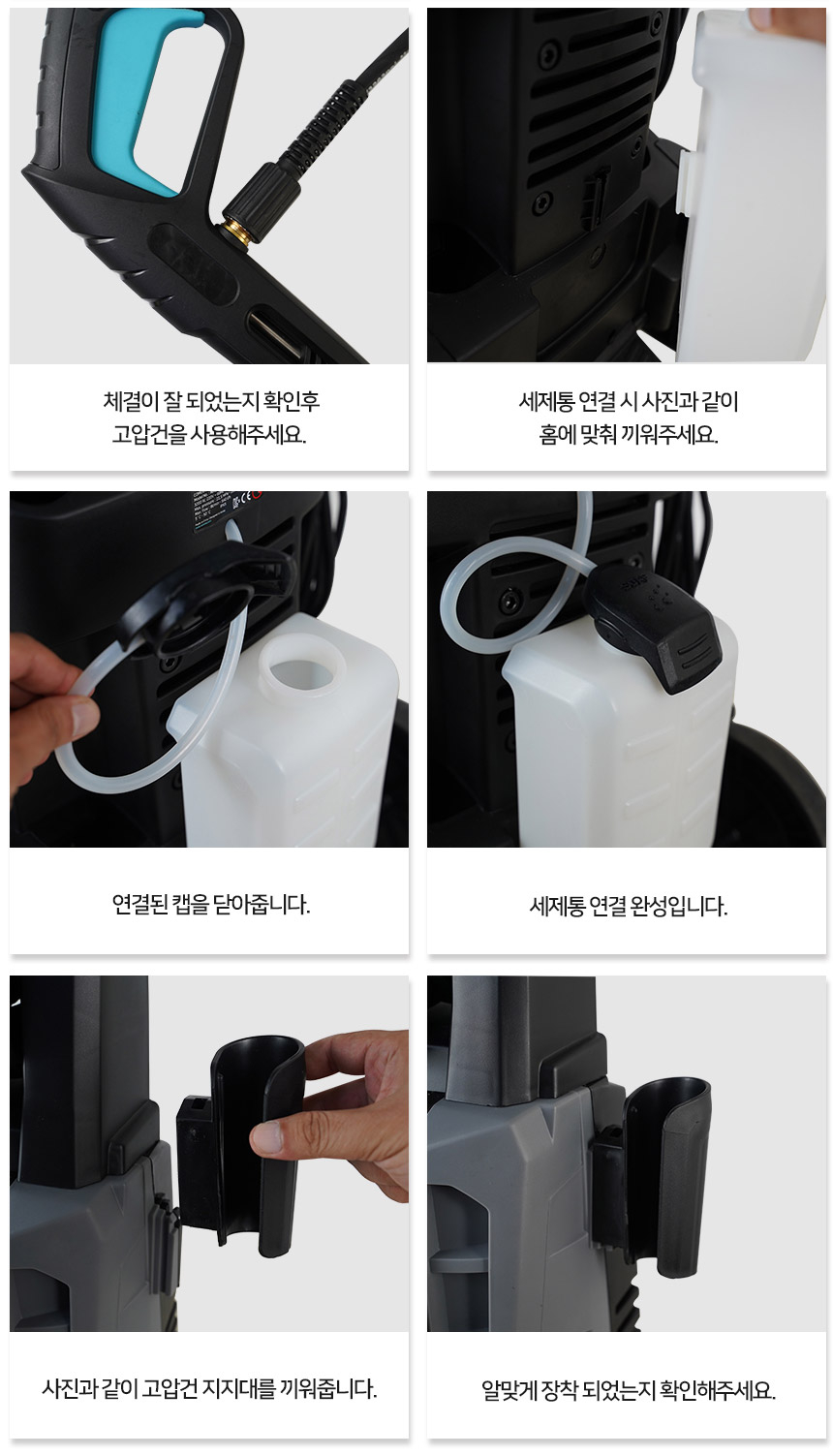 체결이 잘 되었는지 확인후
고압건을 사용해주세요.

세제통 연결 시 사진과 같이
홈에 맞춰 끼워주세요.

연결된 캡을 닫아줍니다.

세제통 연결 완성입니다.

사진과 같이 고압건 지지대를 끼워줍니다.

알맞게 장착 되었는지 확인해주세요.