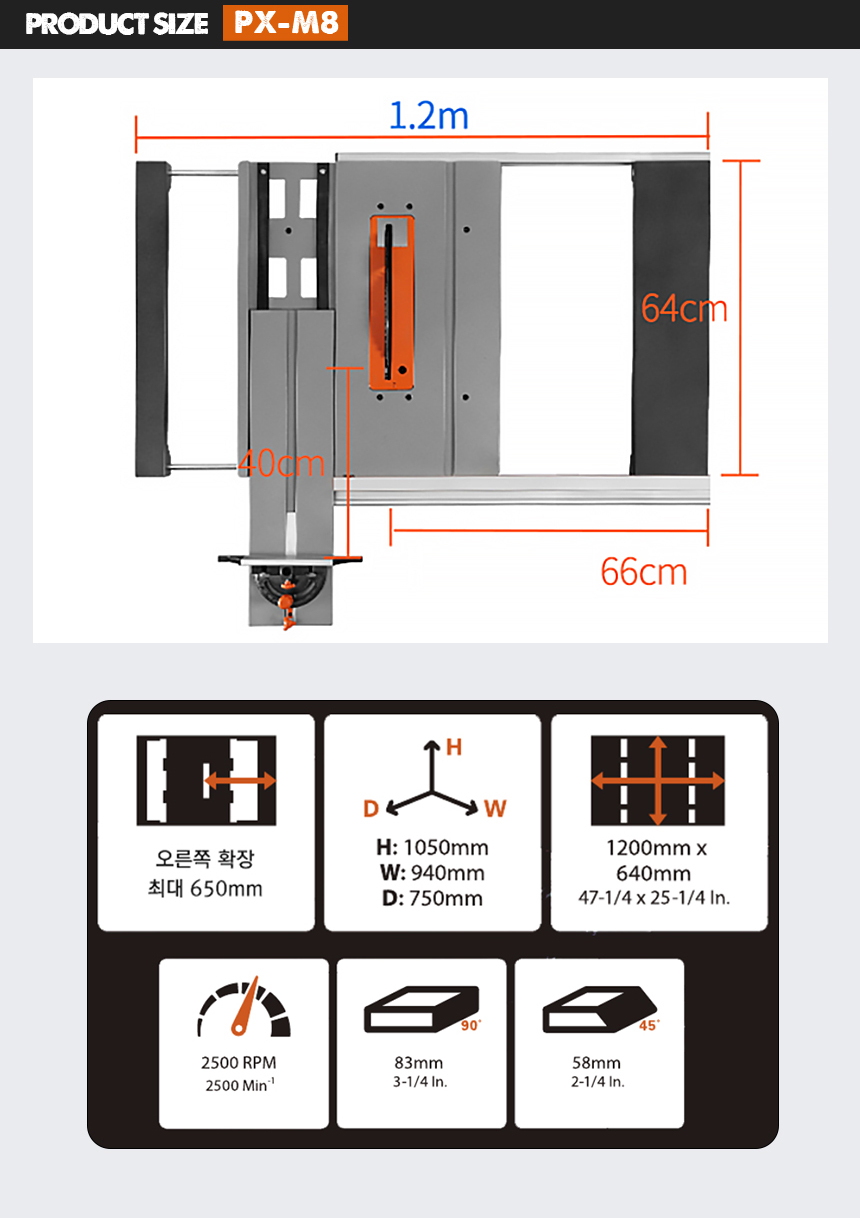 PRODUCT SIZE PX-M8

1.2m

64cm

40cm

66cm

오른쪽 확장
최대 650mm

H

D

W

H: 1050mm
W: 940mm
D: 750mm

1200mm x
640mm
47-1/4 x 25-1/4 In.

2500 RPM
2500 Min$^{-1}$

90°

83mm
3-1/4 In.

45°

58mm
2-1/4 In.