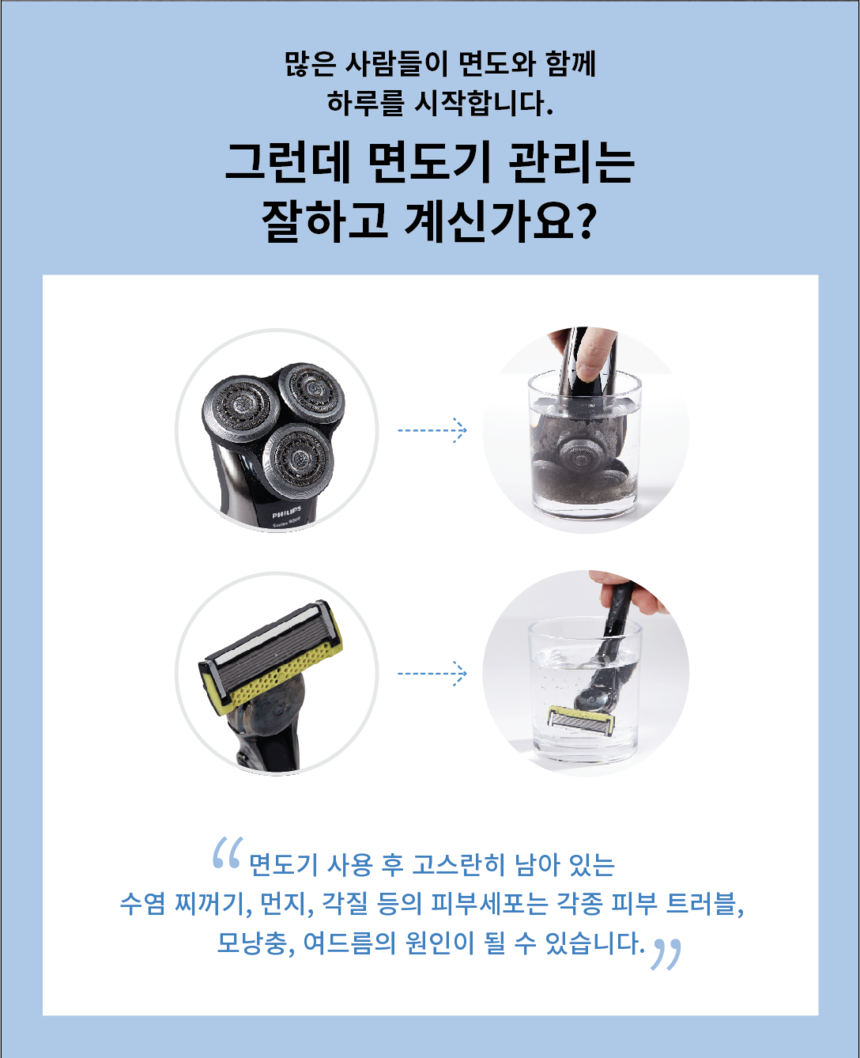 많은 사람들이 면도와 함께 하루를 시작합니다.

그런데 면도기 관리는 잘하고 계신가요?

PHILIPS

“ 면도기 사용 후 고스란히 남아 있는 수염 찌꺼기, 먼지, 각질 등의 피부세포는 각종 피부 트러블, 모낭충, 여드름의 원인이 될 수 있습니다. ”