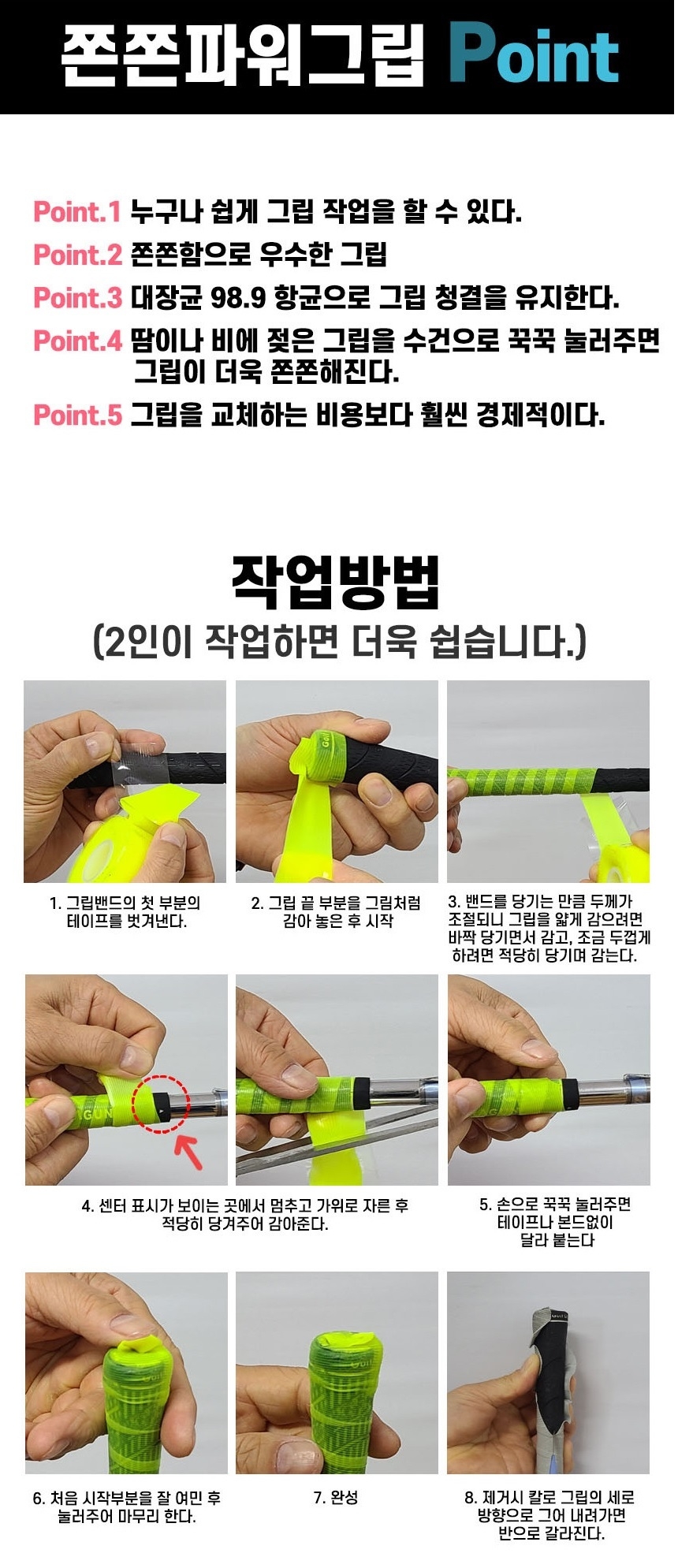 쫀쫀파워그립 Point

Point.1 누구나 쉽게 그립 작업을 할 수 있다.
Point.2 쫀쫀함으로 우수한 그립
Point.3 대장균 98.9 항균으로 그립 청결을 유지한다.
Point.4 땀이나 비에 젖은 그립을 수건으로 꾹꾹 눌러주면 그립이 더욱 쫀쫀해진다.
Point.5 그립을 교체하는 비용보다 훨씬 경제적이다.

작업방법
(2인이 작업하면 더욱 쉽습니다.)

1. 그립밴드의 첫 부분의 테이프를 벗겨낸다.

2. 그립 끝 부분을 그림처럼 감아 놓은 후 시작

3. 밴드를 당기는 만큼 두께가 조절되니 그립을 얇게 감으려면 바짝 당기면서 감고, 조금 두껍게 하려면 적당히 당기며 감는다.

4. 센터 표시가 보이는 곳에서 멈추고 가위로 자른 후 적당히 당겨주어 감아준다.

5. 손으로 꾹꾹 눌러주면 테이프나 본드없이 달라 붙는다

6. 처음 시작부분을 잘 여민 후 눌러주어 마무리 한다.

7. 완성

8. 제거시 칼로 그립의 세로 방향으로 그어 내려가면 반으로 갈라진다.