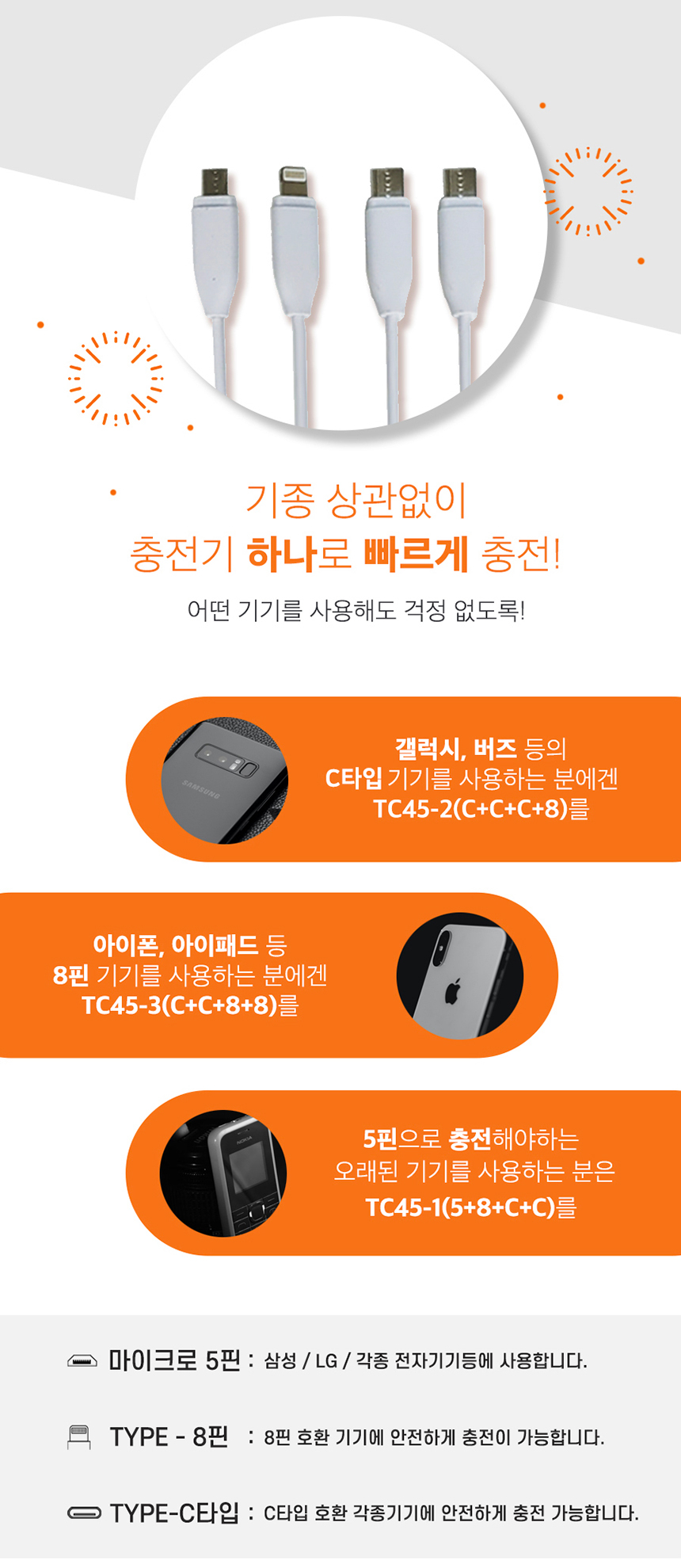 기종 상관없이
충전기 하나로 빠르게 충전!

어떤 기기를 사용해도 걱정 없도록!

SAMSUNG

갤럭시, 버즈 등의
C타입 기기를 사용하는 분에겐
TC45-2(C+C+C+8)를

아이폰, 아이패드 등
8핀 기기를 사용하는 분에겐
TC45-3(C+C+8+8)를

NOKIA

5핀으로 충전해야하는
오래된 기기를 사용하는 분은
TC45-1(5+8+C+C)를

마이크로 5핀 : 삼성 / LG / 각종 전자기기등에 사용합니다.

TYPE - 8핀 : 8핀 호환 기기에 안전하게 충전이 가능합니다.

TYPE-C타입 : C타입 호환 각종기기에 안전하게 충전 가능합니다.