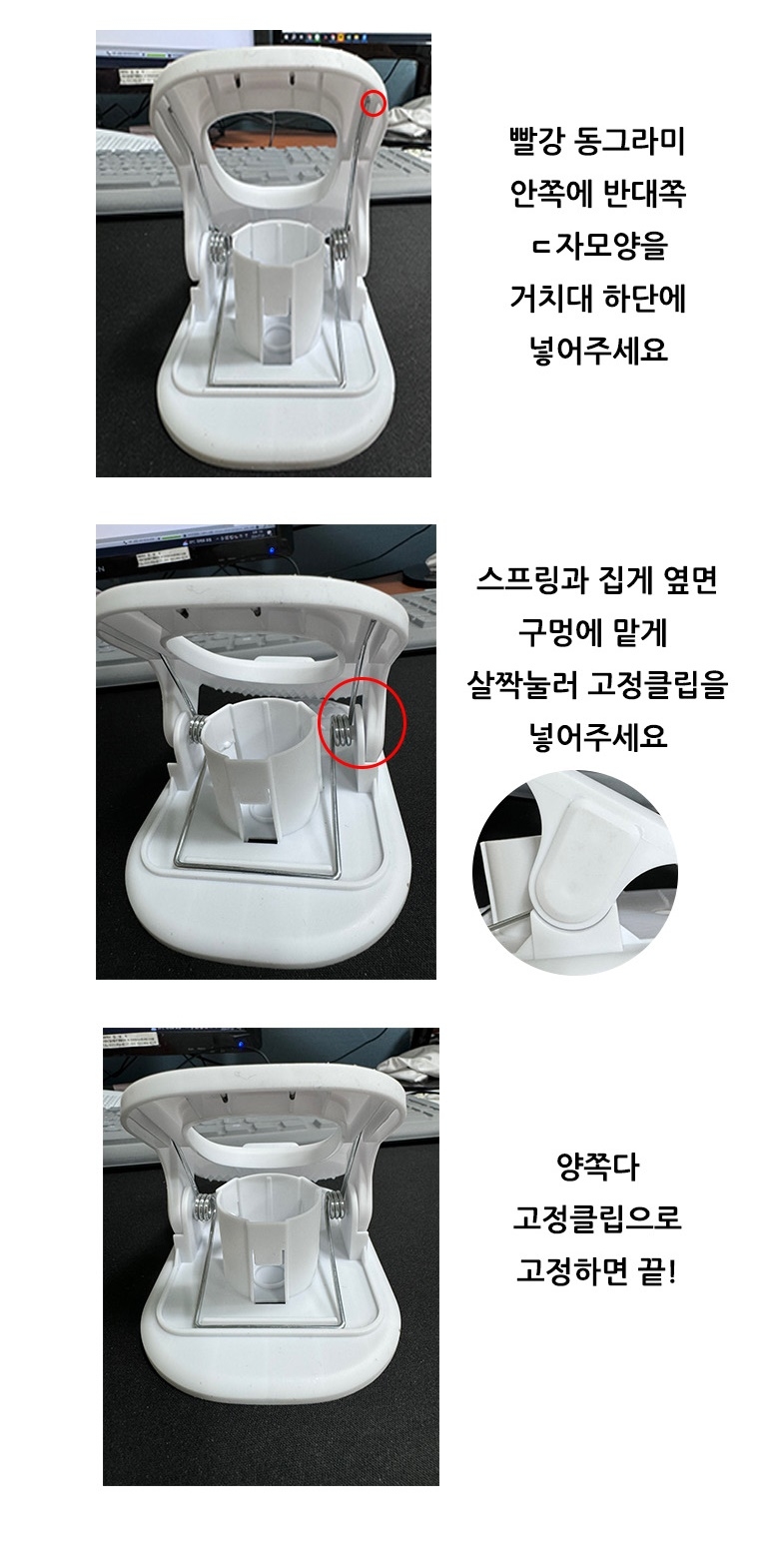 빨강 동그라미
안쪽에 반대쪽
ㄷ자모양을
거치대 하단에
넣어주세요

스프링과 집게 옆면
구멍에 맡게
살짝눌러 고정클립을
넣어주세요

양쪽다
고정클립으로
고정하면 끝!