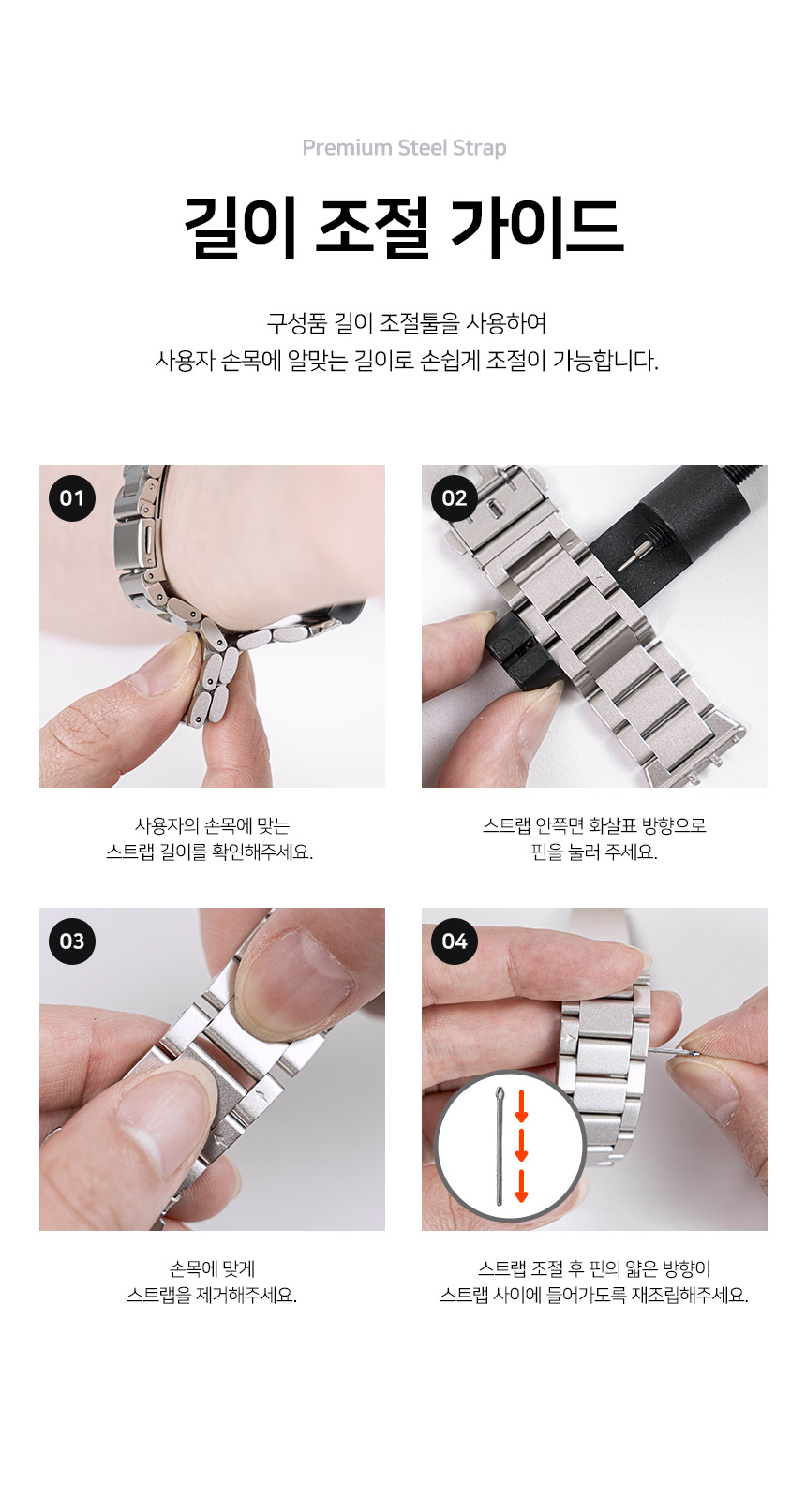 Premium Steel Strap

길이 조절 가이드

구성품 길이 조절툴을 사용하여
사용자 손목에 알맞는 길이로 손쉽게 조절이 가능합니다.

01

사용자의 손목에 맞는
스트랩 길이를 확인해주세요.

02

스트랩 안쪽면 화살표 방향으로
핀을 눌러 주세요.

03

손목에 맞게
스트랩을 제거해주세요.

04

스트랩 조절 후 핀의 얇은 방향이
스트랩 사이에 들어가도록 재조립해주세요.