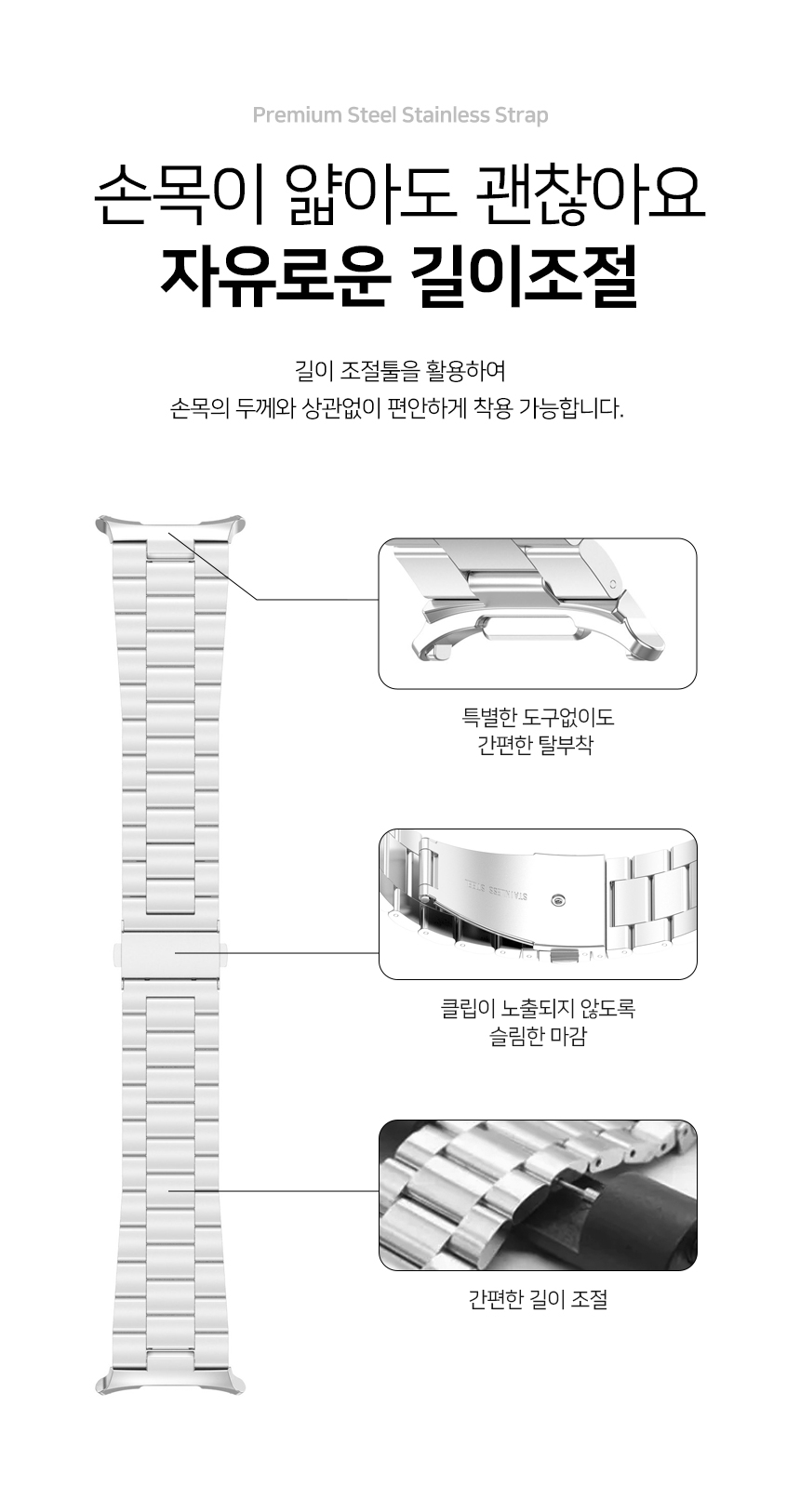 Premium Steel Stainless Strap

손목이 얇아도 괜찮아요
자유로운 길이조절

길이 조절툴을 활용하여
손목의 두께와 상관없이 편안하게 착용 가능합니다.

특별한 도구없이도
간편한 탈부착

STAINLESS STEEL

클립이 노출되지 않도록
슬림한 마감

간편한 길이 조절