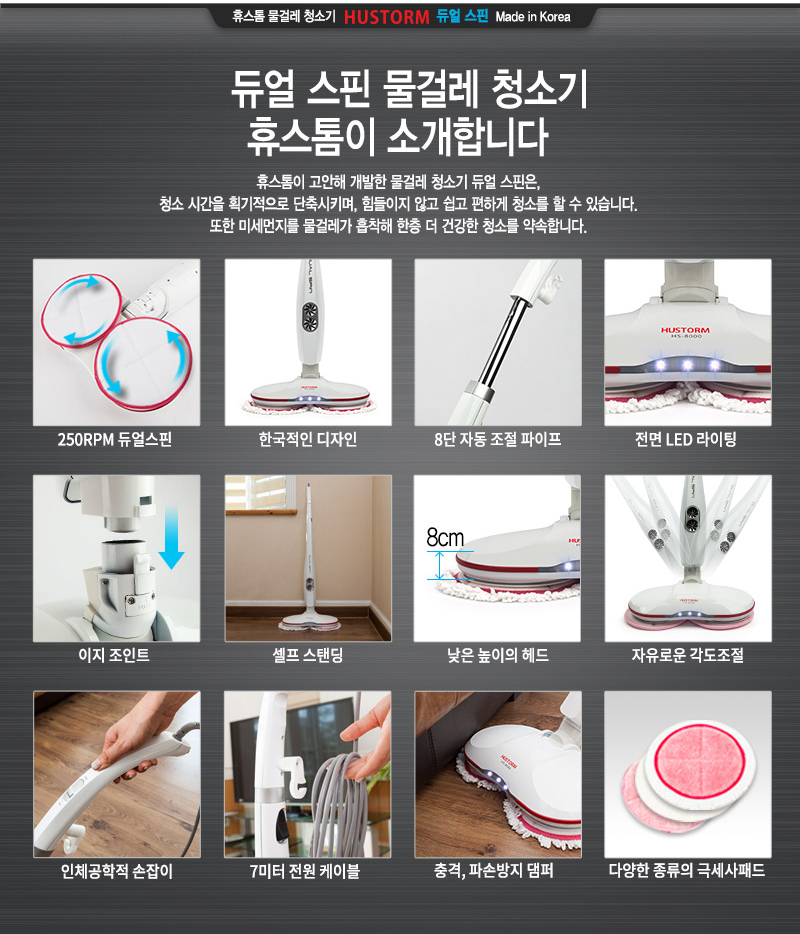 휴스톰 물걸레 청소기 HUSTORM 듀얼 스핀 Made in Korea

듀얼 스핀 물걸레 청소기
휴스톰이 소개합니다

휴스톰이 고안해 개발한 물걸레 청소기 듀얼 스핀은,
청소 시간을 획기적으로 단축시키며, 힘들이지 않고 쉽고 편하게 청소를 할 수 있습니다.
또한 미세먼지를 물걸레가 흡착해 한층 더 건강한 청소를 약속합니다.

250RPM 듀얼스핀

한국적인 디자인

8단 자동 조절 파이프

HUSTORM
HS-8000

전면 LED 라이팅

이지 조인트

셀프 스탠딩

8cm

낮은 높이의 헤드

자유로운 각도조절

인체공학적 손잡이

7미터 전원 케이블

충격, 파손방지 댐퍼

다양한 종류의 극세사패드