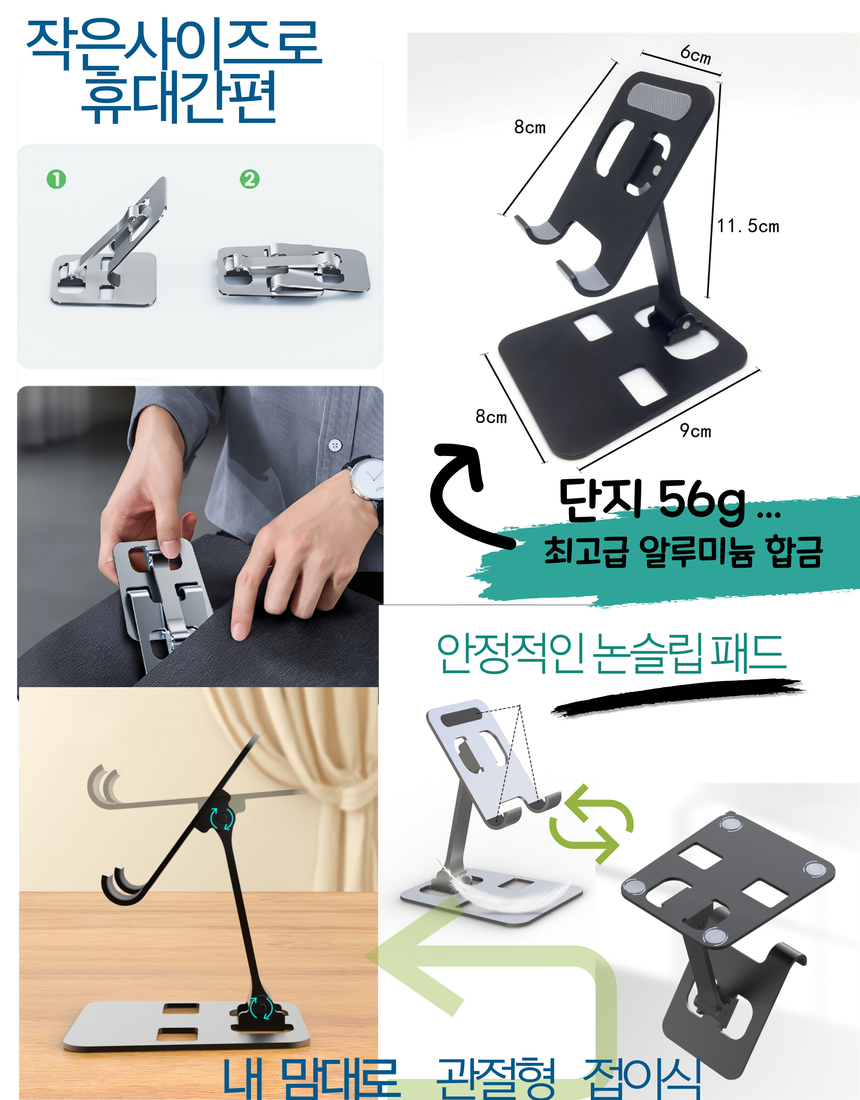 작은사이즈로
휴대간편

❶

❷

6cm

8cm

11.5cm

8cm

9cm

단지 56g ...
최고급 알루미늄 합금

안정적인 논슬립 패드

내 맘대로 관절형 접이식