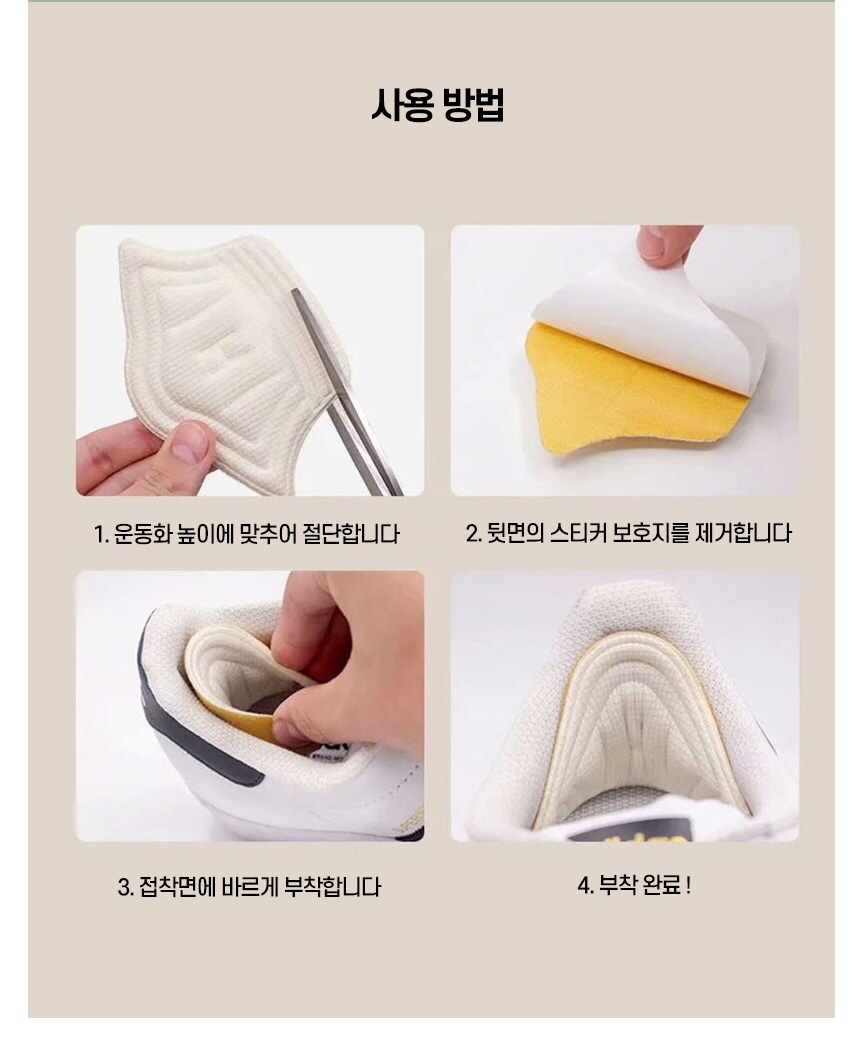 사용 방법

1. 운동화 높이에 맞추어 절단합니다

2. 뒷면의 스티커 보호지를 제거합니다

3. 접착면에 바르게 부착합니다

4. 부착 완료 !