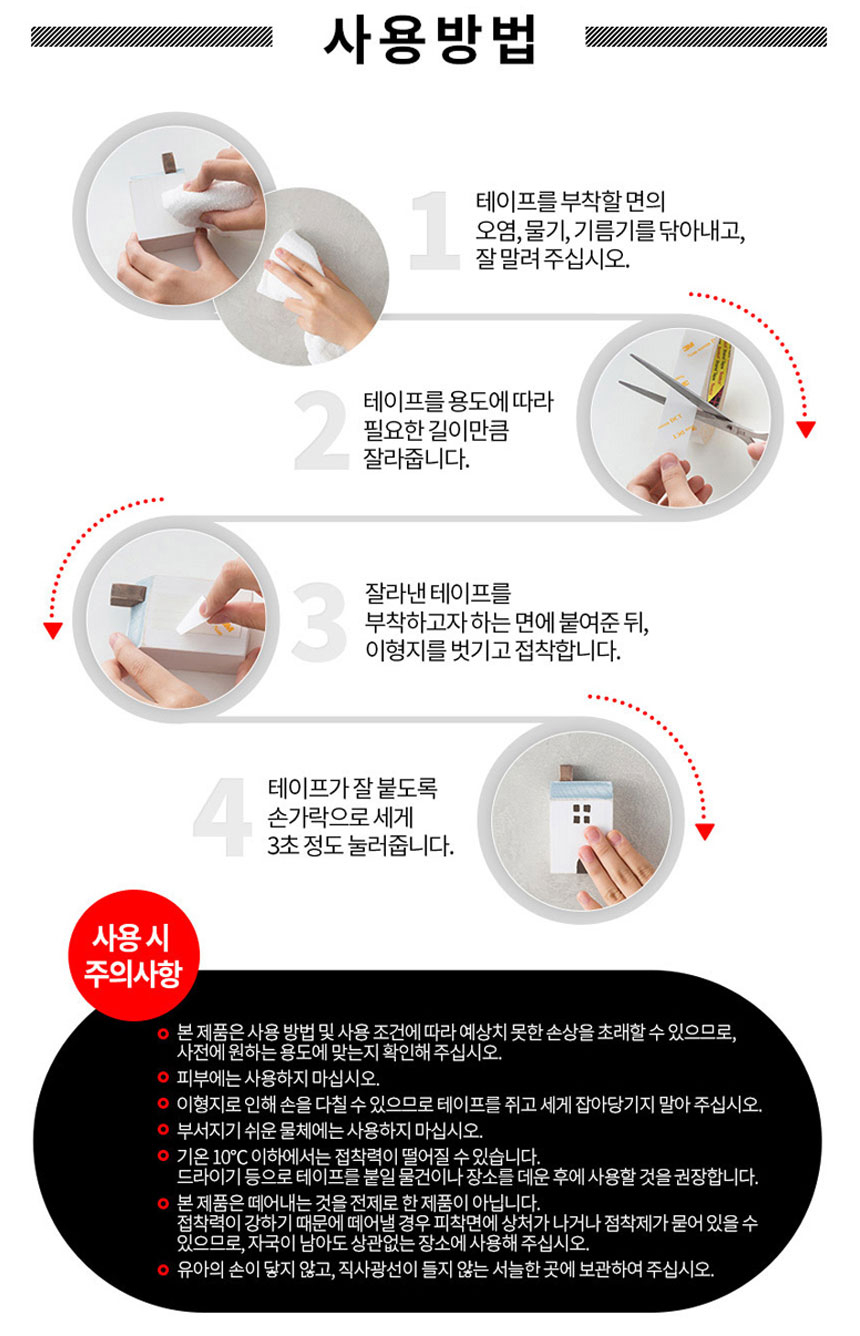 사용방법

1
테이프를 부착할 면의 오염, 물기, 기름기를 닦아내고, 잘 말려 주십시오.

2
테이프를 용도에 따라 필요한 길이만큼 잘라줍니다.

3
잘라낸 테이프를 부착하고자 하는 면에 붙여준 뒤, 이형지를 벗기고 접착합니다.

4
테이프가 잘 붙도록 손가락으로 세게 3초 정도 눌러줍니다.

사용 시 주의사항

본 제품은 사용 방법 및 사용 조건에 따라 예상치 못한 손상을 초래할 수 있으므로, 사전에 원하는 용도에 맞는지 확인해 주십시오.
피부에는 사용하지 마십시오.
이형지로 인해 손을 다칠 수 있으므로 테이프를 쥐고 세게 잡아당기지 말아 주십시오.
부서지기 쉬운 물체에는 사용하지 마십시오.
기온 10℃ 이하에서는 접착력이 떨어질 수 있습니다. 드라이기 등으로 테이프를 붙일 물건이나 장소를 데운 후에 사용할 것을 권장합니다.
본 제품은 떼어내는 것을 전제로 한 제품이 아닙니다. 접착력이 강하기 때문에 떼어낼 경우 피착면에 상처가 나거나 점착제가 묻어 있을 수 있으므로, 자국이 남아도 상관없는 장소에 사용해 주십시오.
유아의 손이 닿지 않고, 직사광선이 들지 않는 서늘한 곳에 보관하여 주십시오.