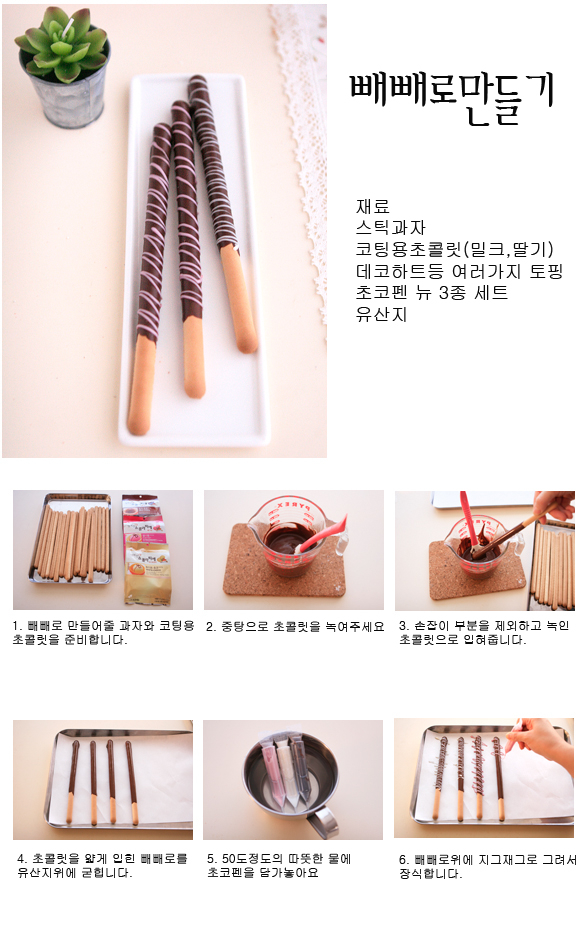 빼빼로만들기

재료
스틱과자
코팅용초콜릿(밀크,딸기)
데코하트등 여러가지 토핑
초코펜 뉴 3종 세트
유산지

PYREX

1. 빼빼로 만들어줄 과자와 코팅용 초콜릿을 준비합니다.

2. 중탕으로 초콜릿을 녹여주세요

3. 손잡이 부분을 제외하고 녹인 초콜릿으로 입혀줍니다.

4. 초콜릿을 얇게 입힌 빼빼로를 유산지위에 굳힙니다.

5. 50도정도의 따뜻한 물에 초코펜을 담가놓아요

6. 빼빼로위에 지그재그로 그려서 장식합니다.