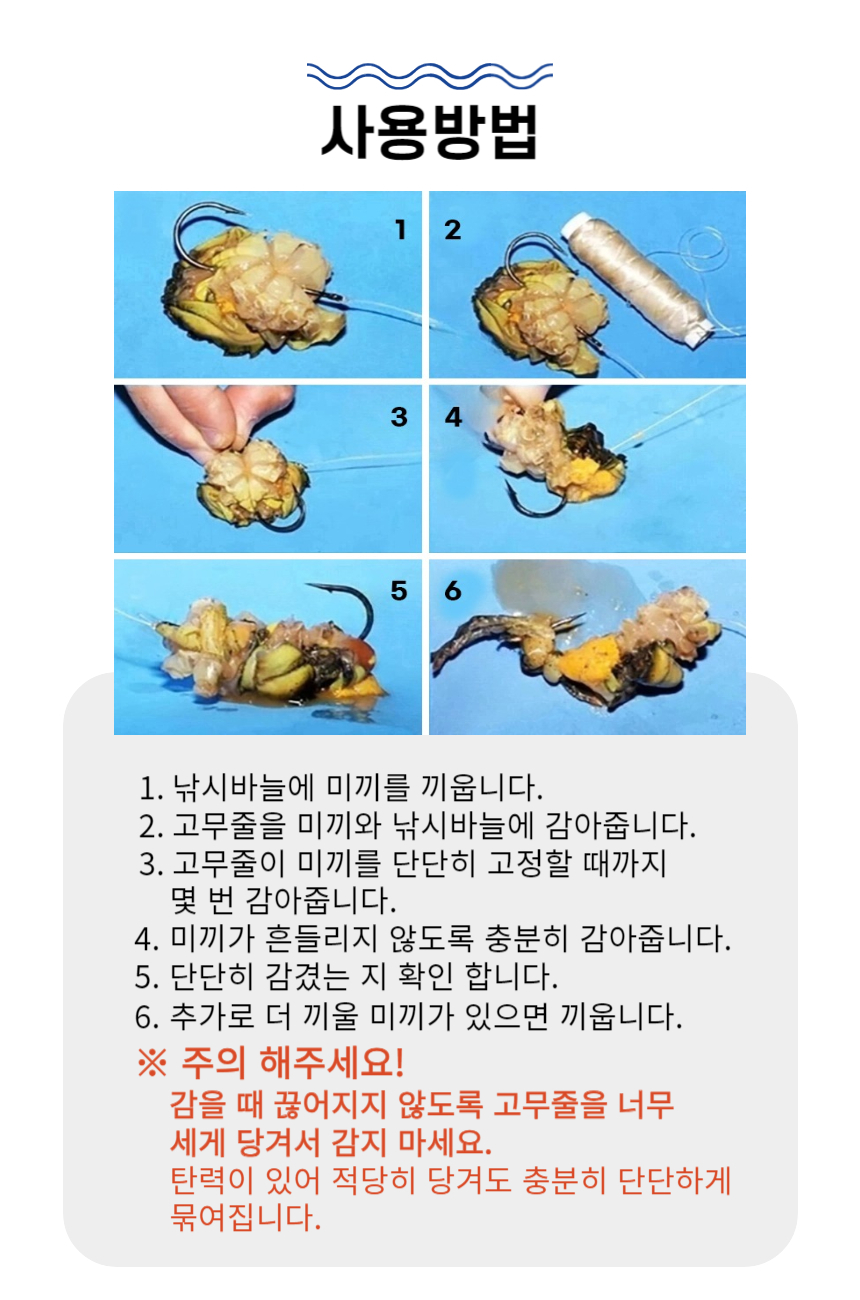 사용방법

1

2

3

4

5

6

1. 낚시바늘에 미끼를 끼웁니다.
2. 고무줄을 미끼와 낚시바늘에 감아줍니다.
3. 고무줄이 미끼를 단단히 고정할 때까지 몇 번 감아줍니다.
4. 미끼가 흔들리지 않도록 충분히 감아줍니다.
5. 단단히 감겼는 지 확인 합니다.
6. 추가로 더 끼울 미끼가 있으면 끼웁니다.

※ 주의 해주세요!
감을 때 끊어지지 않도록 고무줄을 너무 세게 당겨서 감지 마세요.
탄력이 있어 적당히 당겨도 충분히 단단하게 묶여집니다.