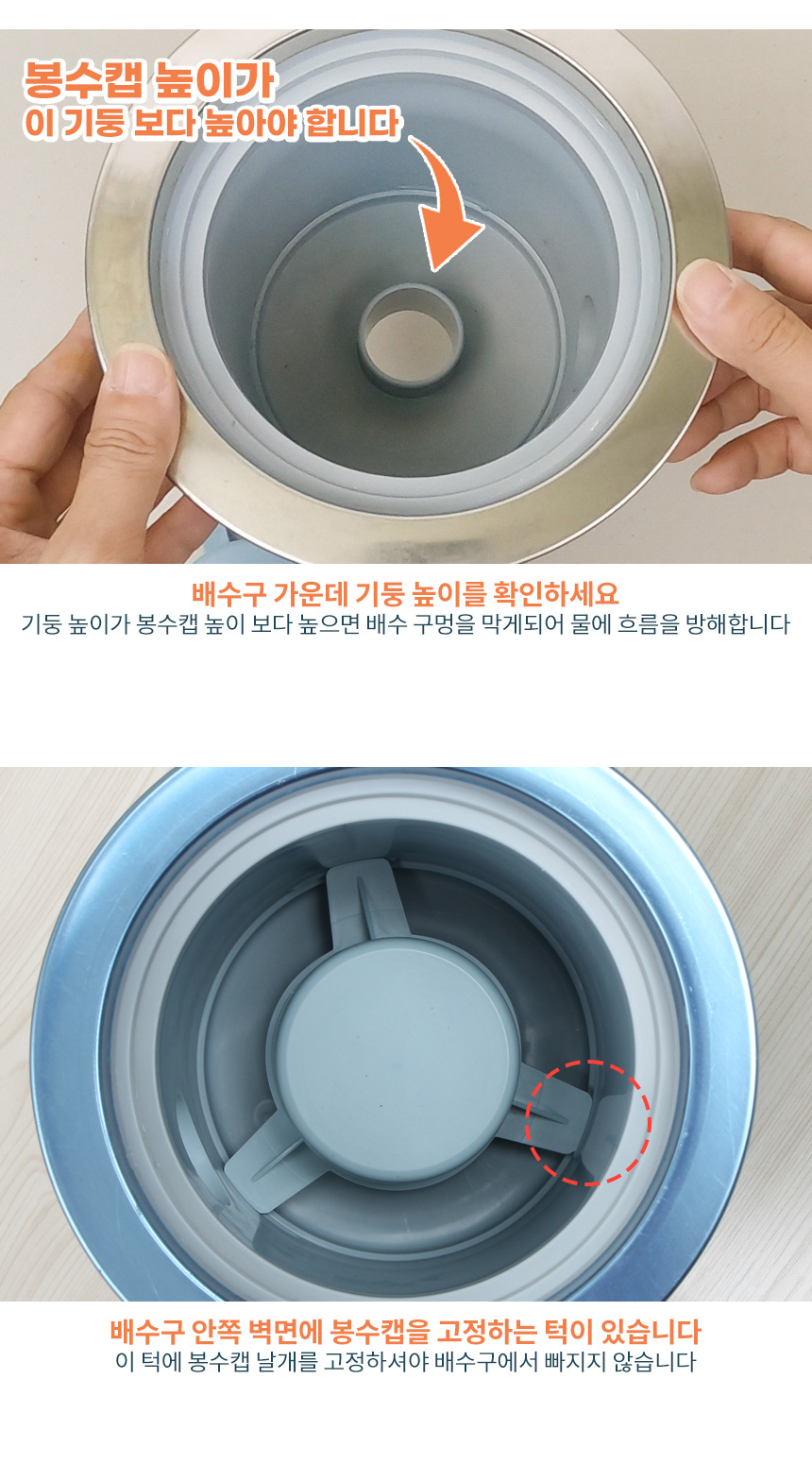 봉수캡 높이가
이 기둥 보다 높아야 합니다

배수구 가운데 기둥 높이를 확인하세요
기둥 높이가 봉수캡 높이 보다 높으면 배수 구멍을 막게되어 물에 흐름을 방해합니다

배수구 안쪽 벽면에 봉수캡을 고정하는 턱이 있습니다
이 턱에 봉수캡 날개를 고정하셔야 배수구에서 빠지지 않습니다