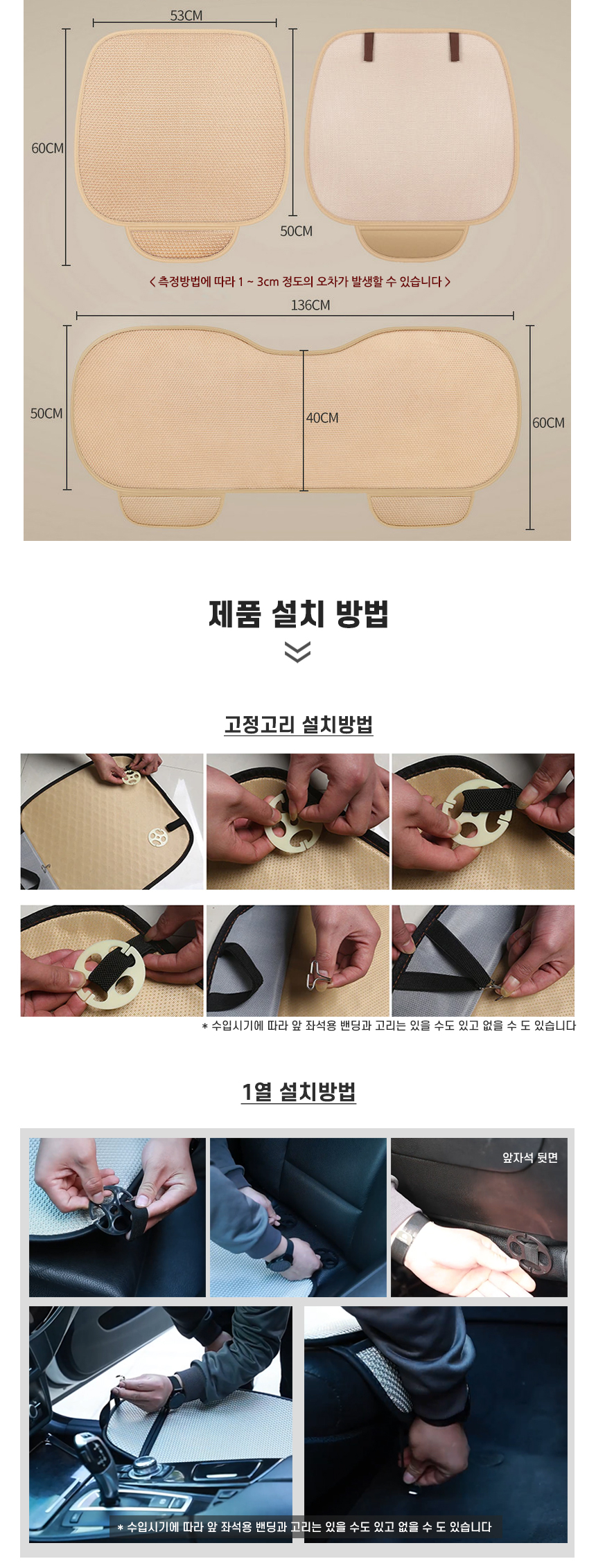 53CM

60CM

50CM

< 측정방법에 따라 1 ~ 3cm 정도의 오차가 발생할 수 있습니다 >

136CM

50CM

40CM

60CM

제품 설치 방법

고정고리 설치방법

* 수입시기에 따라 앞 좌석용 밴딩과 고리는 있을 수도 있고 없을 수 도 있습니다

1열 설치방법

앞자석 뒷면

* 수입시기에 따라 앞 좌석용 밴딩과 고리는 있을 수도 있고 없을 수 도 있습니다