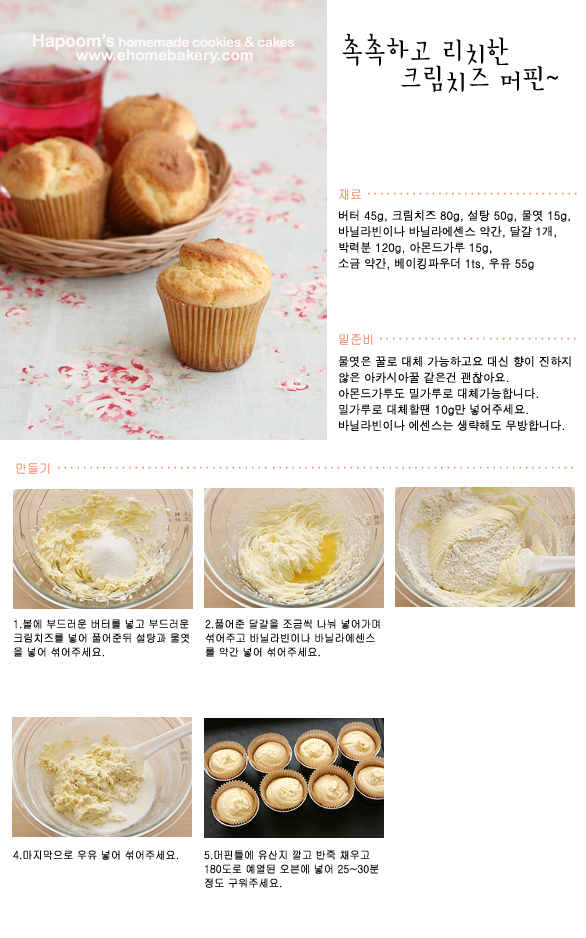 Hapoom's homemade cookies & cakes
www.ehomebakery.com

촉촉하고 리치한
크림치즈 머핀~

재료

버터 45g, 크림치즈 80g, 설탕 50g, 물엿 15g, 바닐라빈이나 바닐라에센스 약간, 달걀 1개, 박력분 120g, 아몬드가루 15g, 소금 약간, 베이킹파우더 1ts, 우유 55g

밑준비

물엿은 꿀로 대체 가능하고요 대신 향이 진하지 않은 아카시아꿀 같은건 괜찮아요.
아몬드가루도 밀가루로 대체가능합니다.
밀가루로 대체할땐 10g만 넣어주세요.
바닐라빈이나 에센스는 생략해도 무방합니다.

만들기

1.볼에 부드러운 버터를 넣고 부드러운 크림치즈를 넣어 풀어준뒤 설탕과 물엿을 넣어 섞어주세요.

2.풀어준 달걀을 조금씩 나눠 넣어가며 섞어주고 바닐라빈이나 바닐라에센스를 약간 넣어 섞어주세요.

4.마지막으로 우유 넣어 섞어주세요.

5.머핀틀에 유산지 깔고 반죽 채우고 180도로 예열된 오븐에 넣어 25~30분 정도 구워주세요.