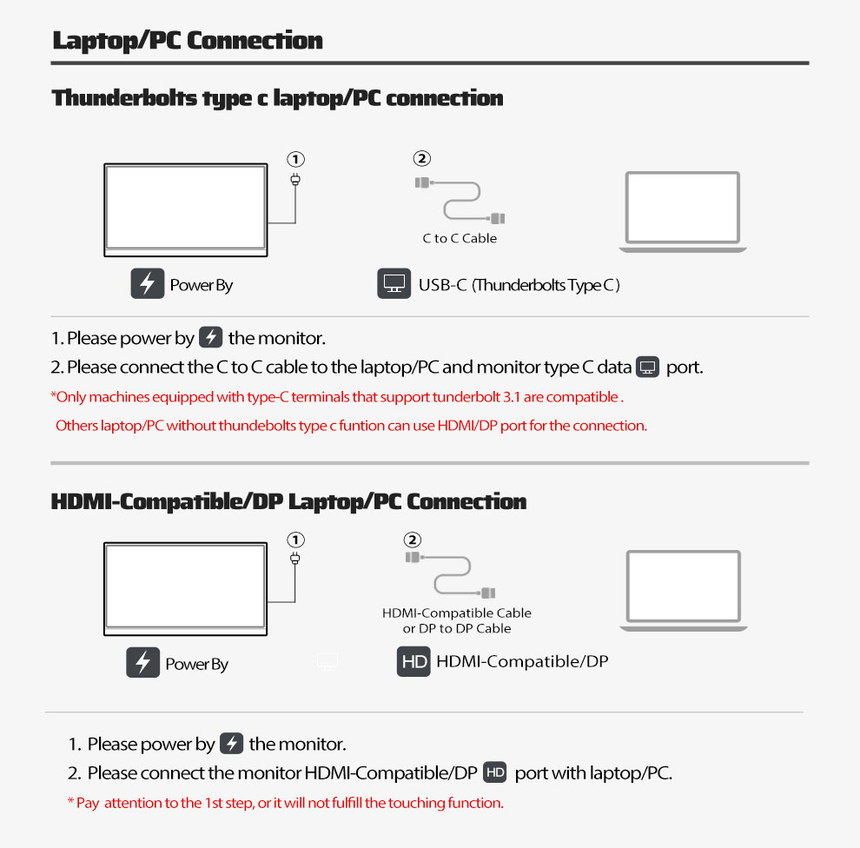 Laptop/PC Connection

Thunderbolts type c laptop/PC connection

①

②

C to C Cable

Power By

USB-C (Thunderbolts Type C)

1. Please power by the monitor.

2. Please connect the C to C cable to the laptop/PC and monitor type C data port.

*Only machines equipped with type-C terminals that support tunderbolt 3.1 are compatible .

Others laptop/PC without thundebolts type c funtion can use HDMI/DP port for the connection.

HDMI-Compatible/DP Laptop/PC Connection

①

②

HDMI-Compatible Cable or DP to DP Cable

Power By

HD HDMI-Compatible/DP

1. Please power by the monitor.

2. Please connect the monitor HDMI-Compatible/DP HD port with laptop/PC.

* Pay attention to the 1st step, or it will not fulfill the touching function.