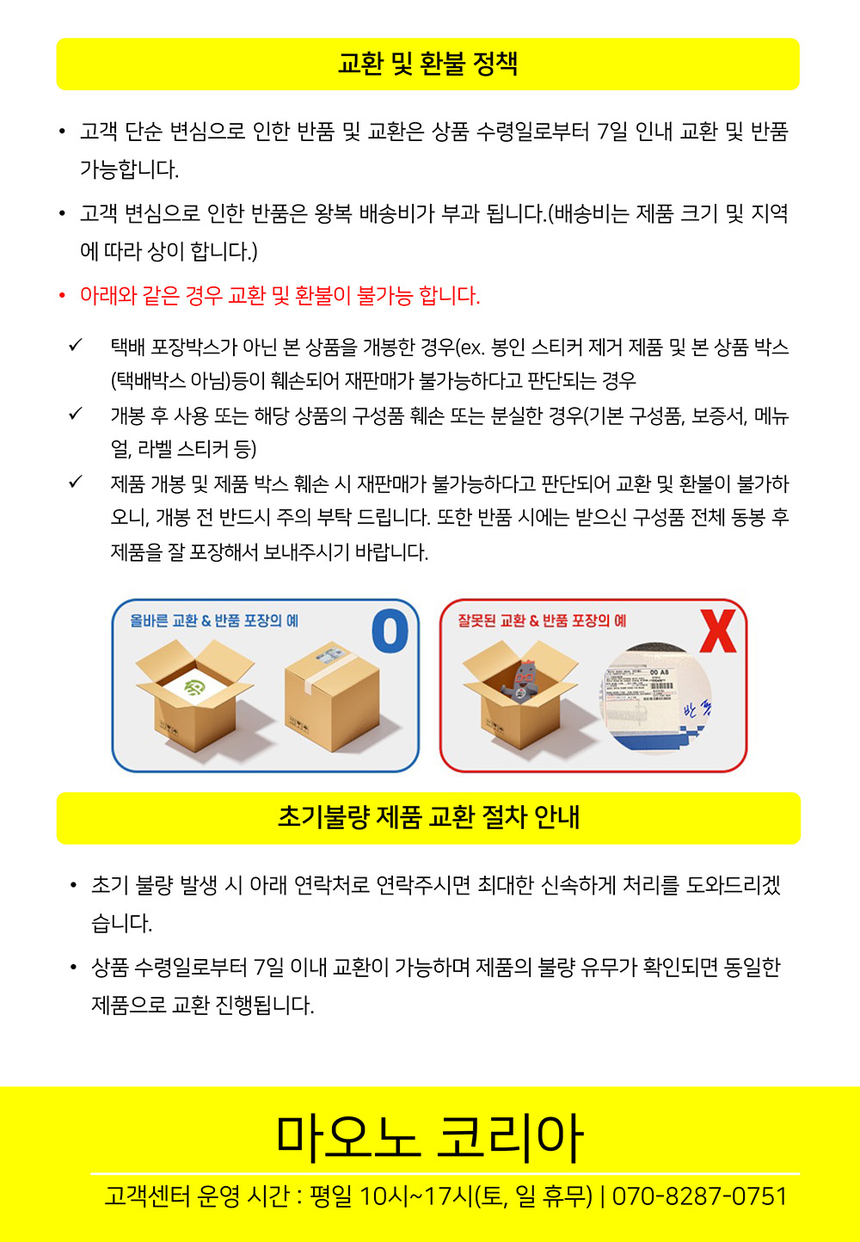 교환 및 환불 정책

• 고객 단순 변심으로 인한 반품 및 교환은 상품 수령일로부터 7일 인내 교환 및 반품 가능합니다.

• 고객 변심으로 인한 반품은 왕복 배송비가 부과 됩니다.(배송비는 제품 크기 및 지역에 따라 상이 합니다.)

• 아래와 같은 경우 교환 및 환불이 불가능 합니다.

✓ 택배 포장박스가 아닌 본 상품을 개봉한 경우(ex. 봉인 스티커 제거 제품 및 본 상품 박스(택배박스 아님)등이 훼손되어 재판매가 불가능하다고 판단되는 경우

✓ 개봉 후 사용 또는 해당 상품의 구성품 훼손 또는 분실한 경우(기본 구성품, 보증서, 메뉴얼, 라벨 스티커 등)

✓ 제품 개봉 및 제품 박스 훼손 시 재판매가 불가능하다고 판단되어 교환 및 환불이 불가하오니, 개봉 전 반드시 주의 부탁 드립니다. 또한 반품 시에는 받으신 구성품 전체 동봉 후 제품을 잘 포장해서 보내주시기 바랍니다.

올바른 교환 & 반품 포장의 예 O

잘못된 교환 & 반품 포장의 예 X

초기불량 제품 교환 절차 안내

• 초기 불량 발생 시 아래 연락처로 연락주시면 최대한 신속하게 처리를 도와드리겠습니다.

• 상품 수령일로부터 7일 이내 교환이 가능하며 제품의 불량 유무가 확인되면 동일한 제품으로 교환 진행됩니다.

마오노 코리아

고객센터 운영 시간 : 평일 10시~17시(토, 일 휴무) | 070-8287-0751