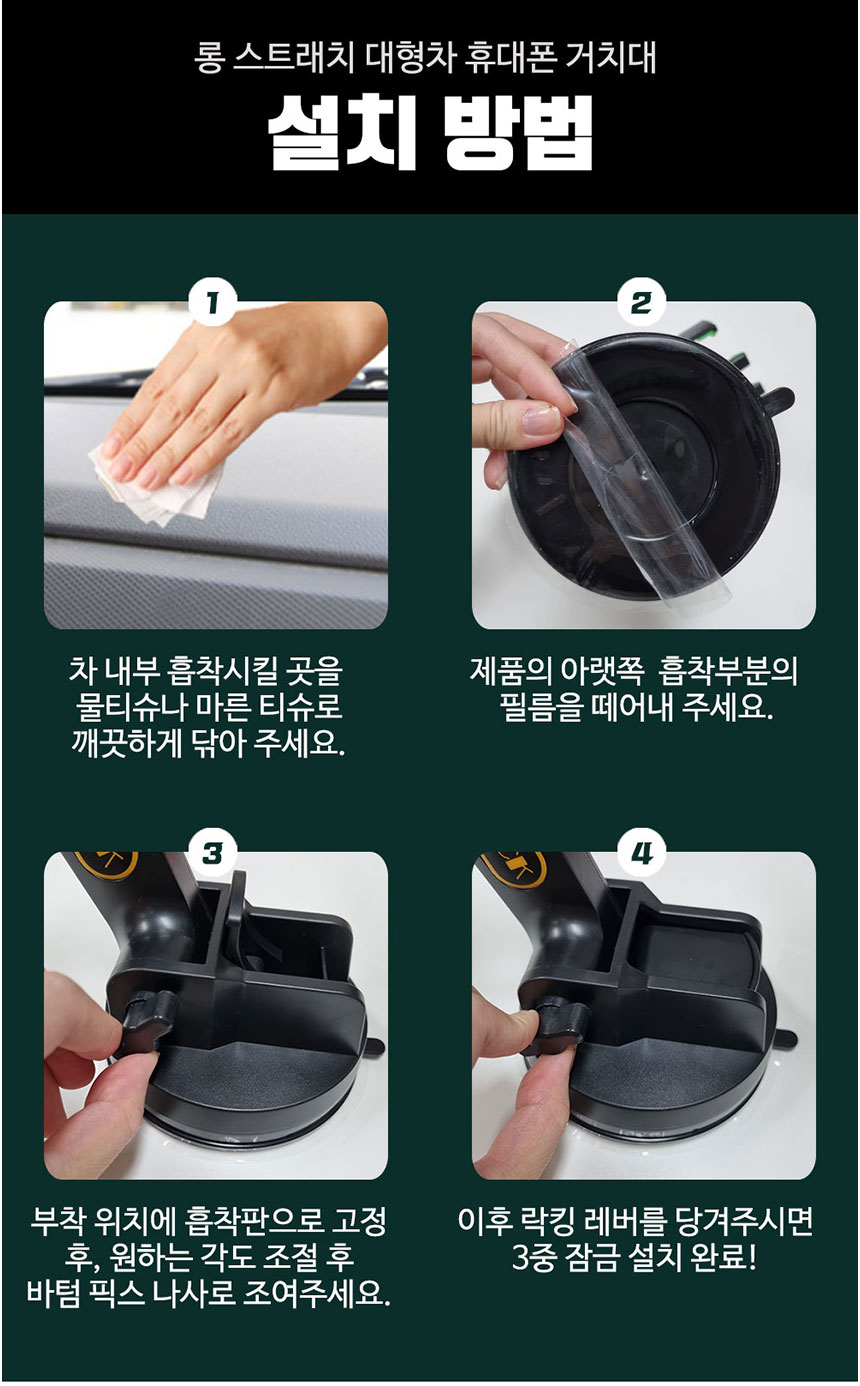 롱 스트래치 대형차 휴대폰 거치대

설치 방법

1

차 내부 흡착시킬 곳을 물티슈나 마른 티슈로 깨끗하게 닦아 주세요.

2

제품의 아랫쪽 흡착부분의 필름을 떼어내 주세요.

3

부착 위치에 흡착판으로 고정 후, 원하는 각도 조절 후 바텀 픽스 나사로 조여주세요.

4

이후 락킹 레버를 당겨주시면 3중 잠금 설치 완료!