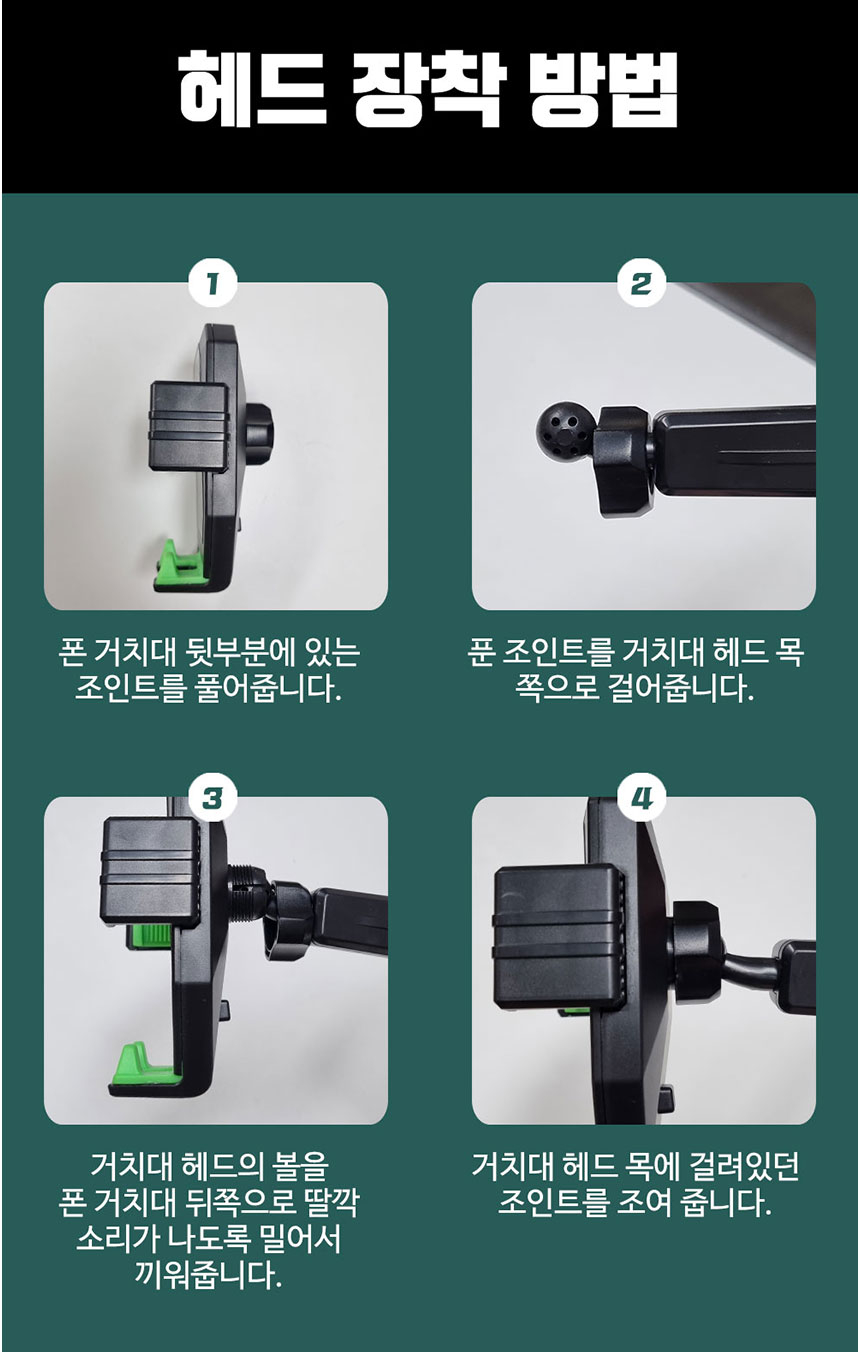 헤드 장착 방법

1

폰 거치대 뒷부분에 있는 조인트를 풀어줍니다.

2

푼 조인트를 거치대 헤드 목 쪽으로 걸어줍니다.

3

거치대 헤드의 볼을 폰 거치대 뒤쪽으로 딸깍 소리가 나도록 밀어서 끼워줍니다.

4

거치대 헤드 목에 걸려있던 조인트를 조여 줍니다.