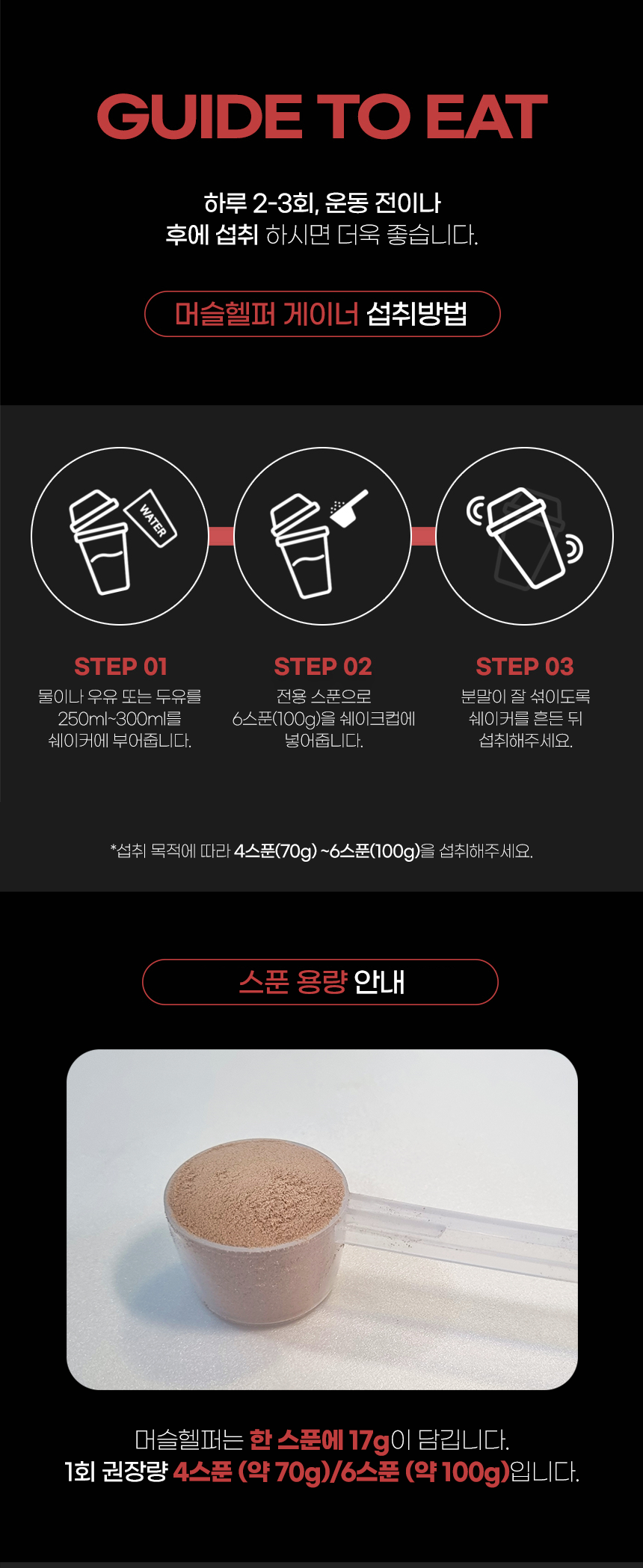 GUIDE TO EAT

하루 2-3회, 운동 전이나
후에 섭취 하시면 더욱 좋습니다.

머슬헬퍼 게이너 섭취방법

WATER

STEP 01
물이나 우유 또는 두유를 250ml~300ml를 쉐이커에 부어줍니다.

STEP 02
전용 스푼으로 6스푼(100g)을 쉐이크컵에 넣어줍니다.

STEP 03
분말이 잘 섞이도록 쉐이커를 흔든 뒤 섭취해주세요.

*섭취 목적에 따라 4스푼(70g) ~6스푼(100g)을 섭취해주세요.

스푼 용량 안내

머슬헬퍼는 한 스푼에 17g이 담깁니다.
1회 권장량 4스푼 (약 70g)/6스푼 (약 100g)입니다.