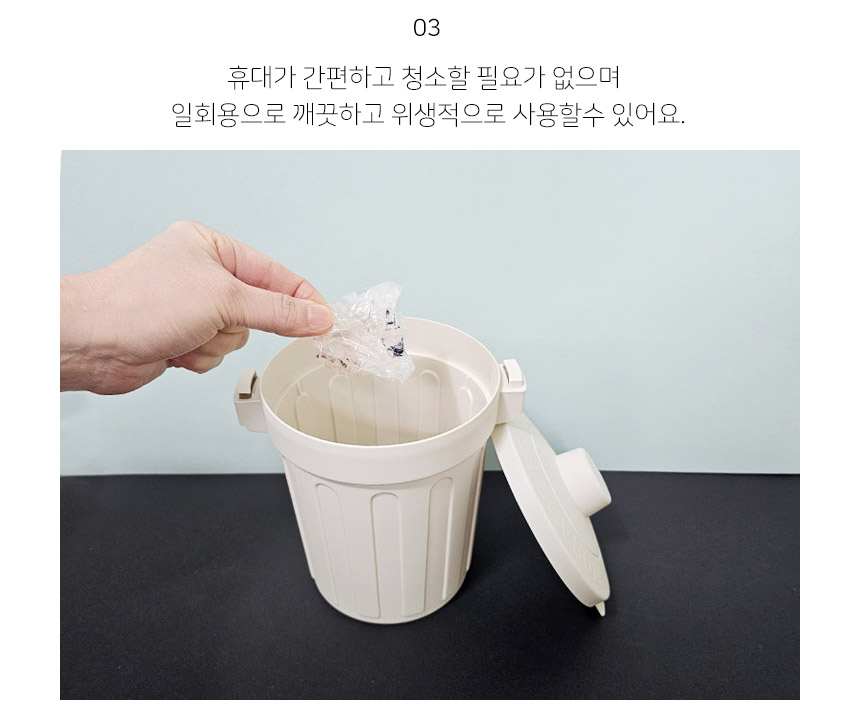 03

휴대가 간편하고 청소할 필요가 없으며
일회용으로 깨끗하고 위생적으로 사용할수 있어요.