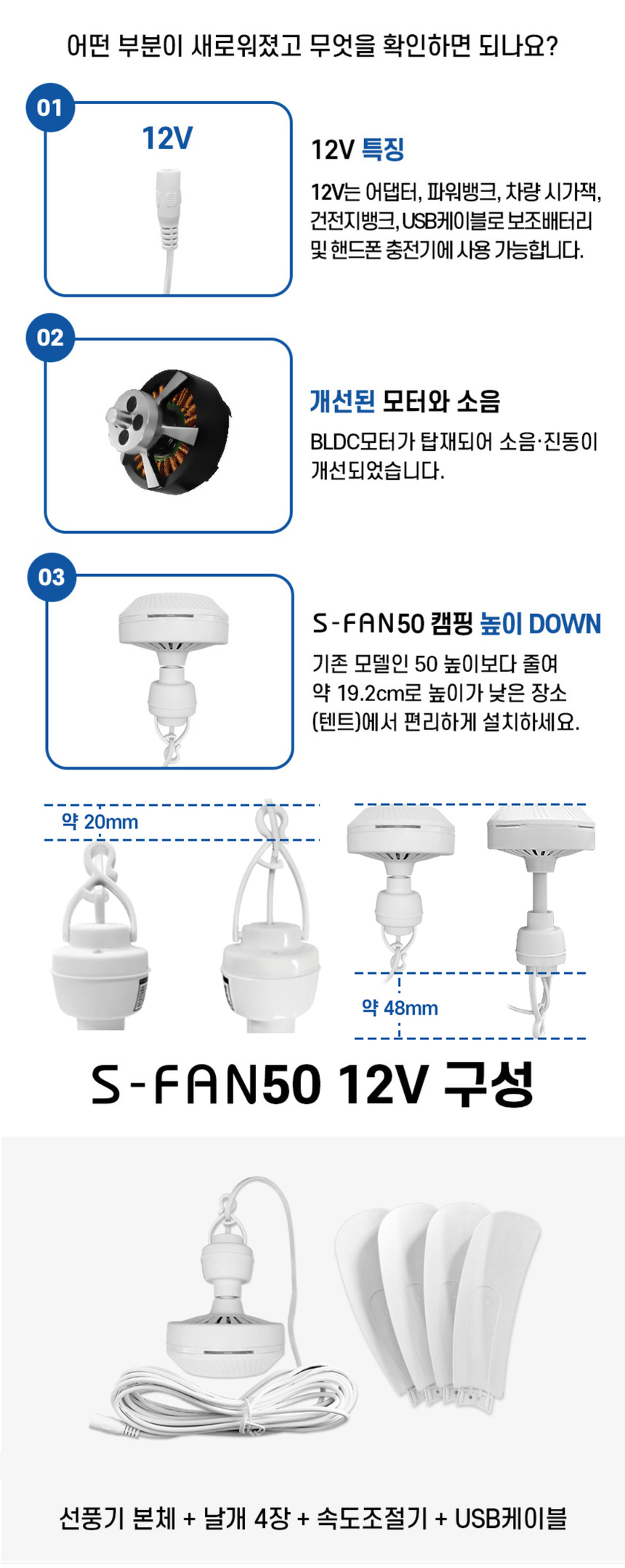 어떤 부분이 새로워졌고 무엇을 확인하면 되나요?

01

12V

12V 특징

12V는 어댑터, 파워뱅크, 차량 시가잭, 건전지뱅크, USB케이블로 보조배터리 및 핸드폰 충전기에 사용 가능합니다.

02

개선된 모터와 소음

BLDC모터가 탑재되어 소음·진동이 개선되었습니다.

03

S-FAN50 캠핑 높이 DOWN

기존 모델인 50 높이보다 줄여 약 19.2cm로 높이가 낮은 장소 (텐트)에서 편리하게 설치하세요.

약 20mm

약 48mm

S-FAN50 12V 구성

선풍기 본체 + 날개 4장 + 속도조절기 + USB케이블