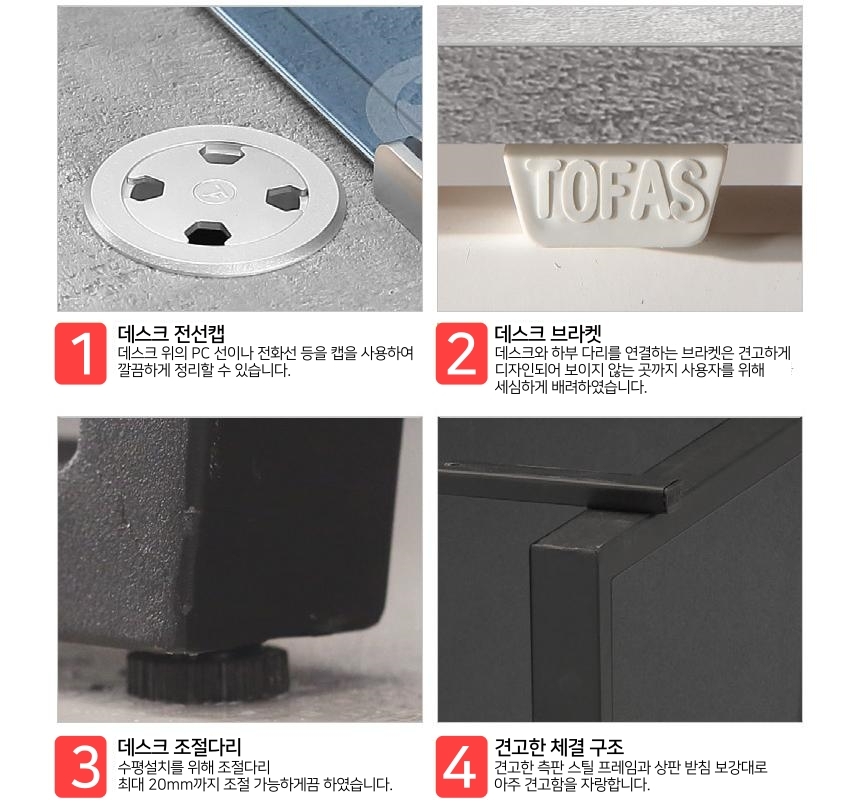 TOFAS

1
데스크 전선캡
데스크 위의 PC 선이나 전화선 등을 캡을 사용하여 깔끔하게 정리할 수 있습니다.

2
데스크 브라켓
데스크와 하부 다리를 연결하는 브라켓은 견고하게 디자인되어 보이지 않는 곳까지 사용자를 위해 세심하게 배려하였습니다.

3
데스크 조절다리
수평설치를 위해 조절다리 최대 20mm까지 조절 가능하게끔 하였습니다.

4
견고한 체결 구조
견고한 측판 스틸 프레임과 상판 받침 보강대로 아주 견고함을 자랑합니다.