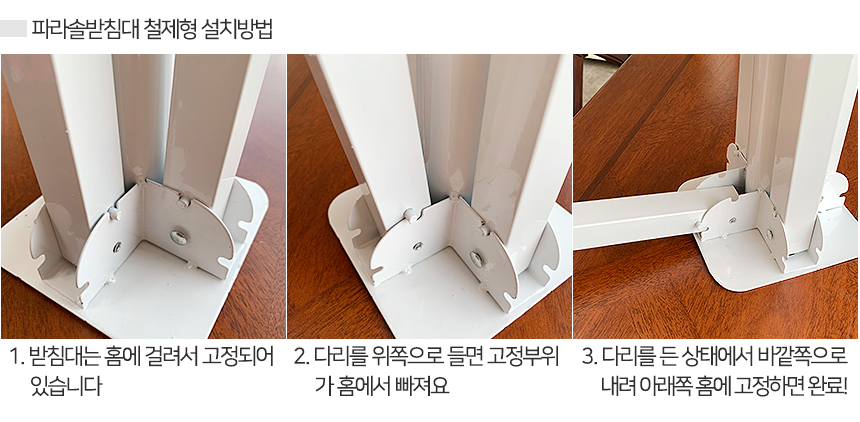 파라솔받침대 철제형 설치방법

1. 받침대는 홈에 걸려서 고정되어 있습니다

2. 다리를 위쪽으로 들면 고정부위가 홈에서 빠져요

3. 다리를 든 상태에서 바깥쪽으로 내려 아래쪽 홈에 고정하면 완료!