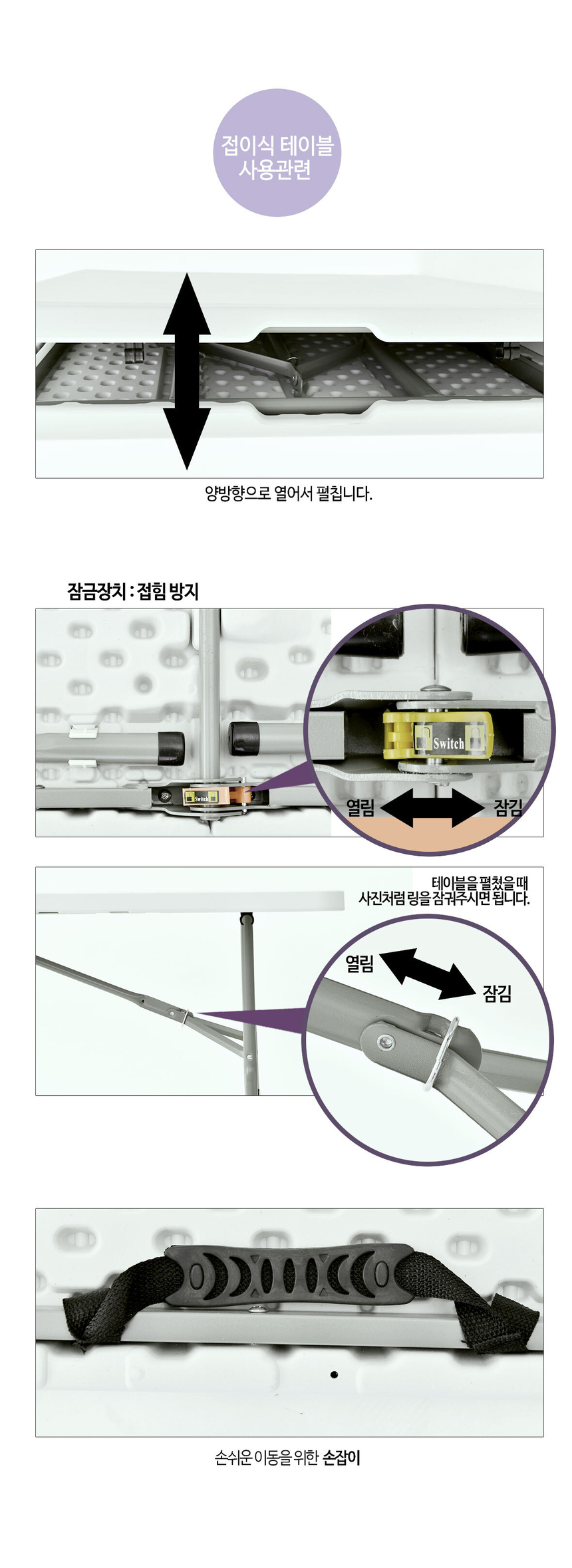 접이식 테이블 사용관련

양방향으로 열어서 펼칩니다.

잠금장치 : 접힘 방지

Switch

Switch

열림

잠김

테이블을 펼쳤을 때 사진처럼 링을 잠궈주시면 됩니다.

열림

잠김

손쉬운 이동을 위한 손잡이