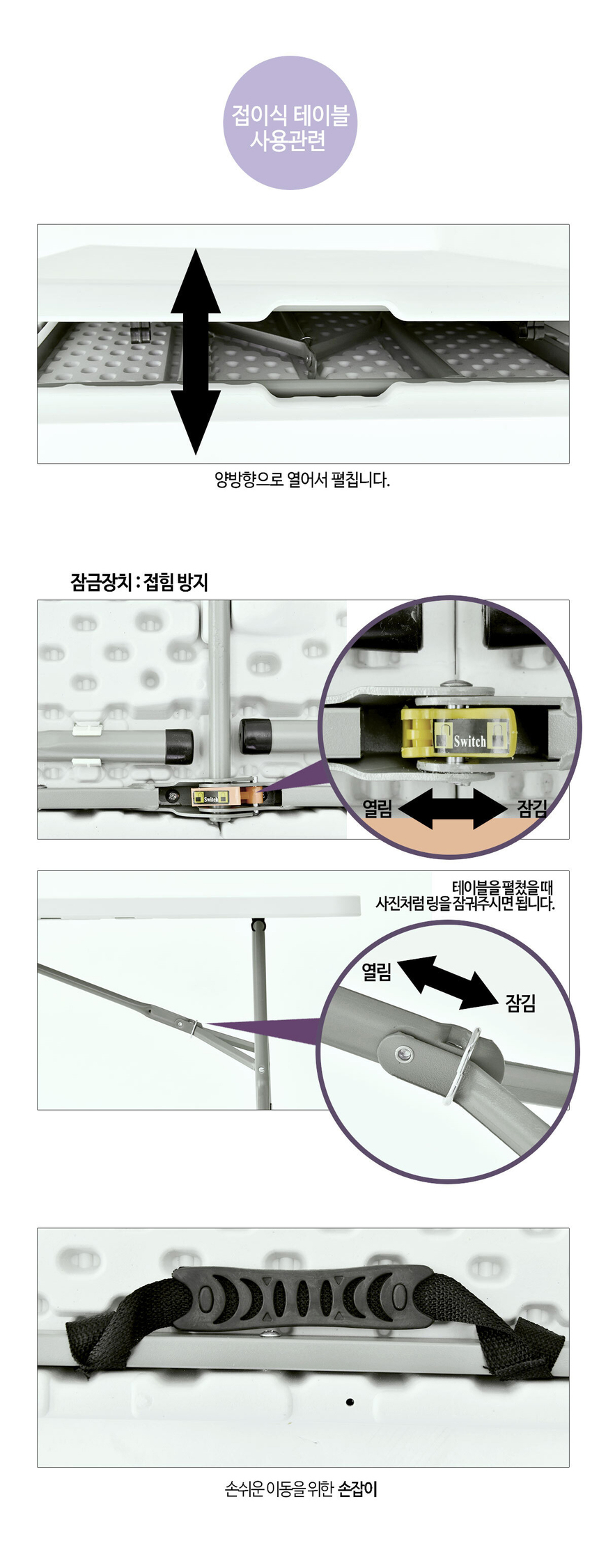 접이식 테이블
사용관련

양방향으로 열어서 펼칩니다.

잠금장치 : 접힘 방지

Switch

Switch

열림

잠김

테이블을 펼쳤을 때
사진처럼 링을 잠궈주시면 됩니다.

열림

잠김

손쉬운 이동을 위한 손잡이