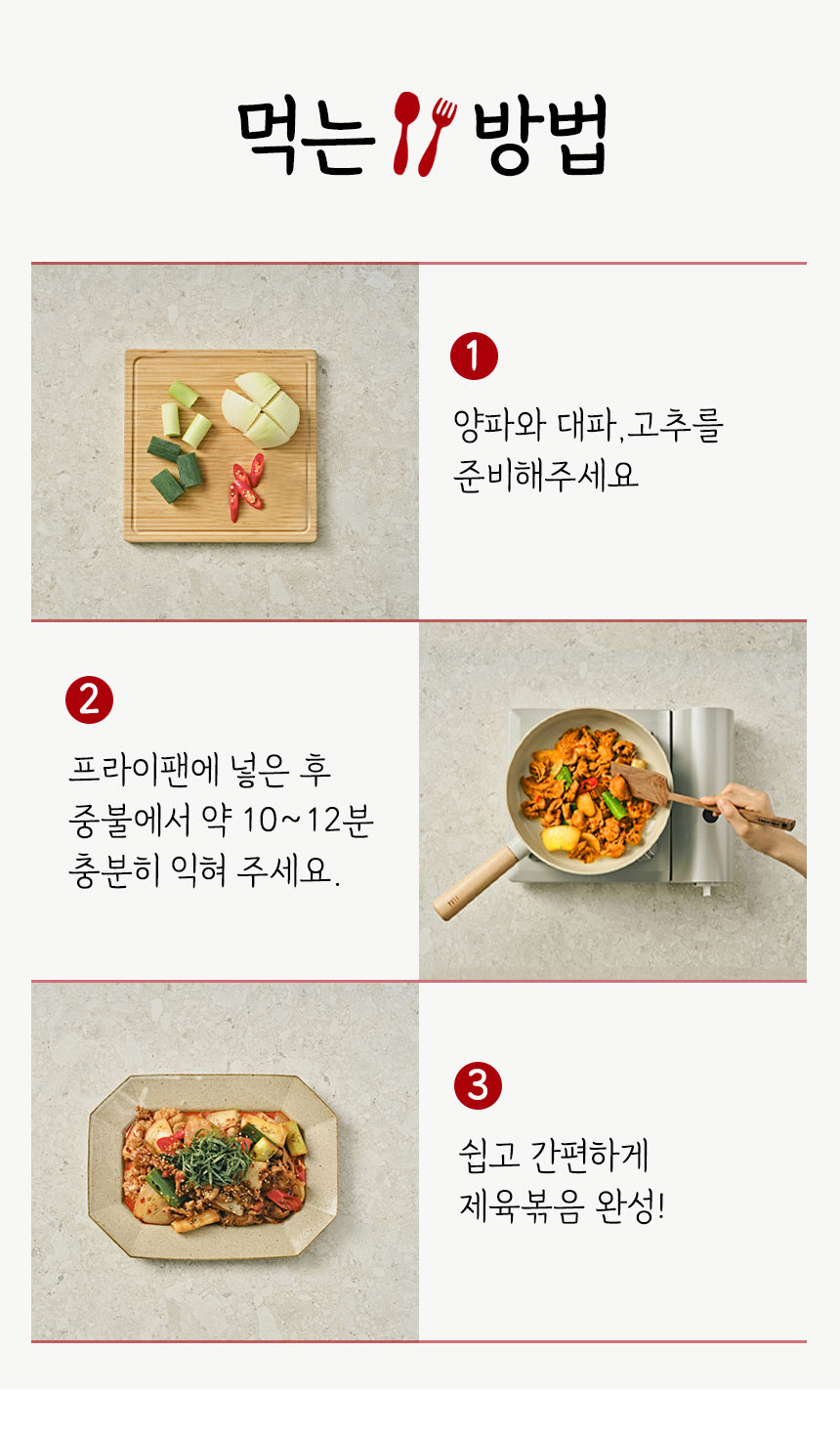 먹는 방법

1

양파와 대파,고추를 준비해주세요

2

프라이팬에 넣은 후 중불에서 약 10~12분 충분히 익혀 주세요.

3

쉽고 간편하게 제육볶음 완성!