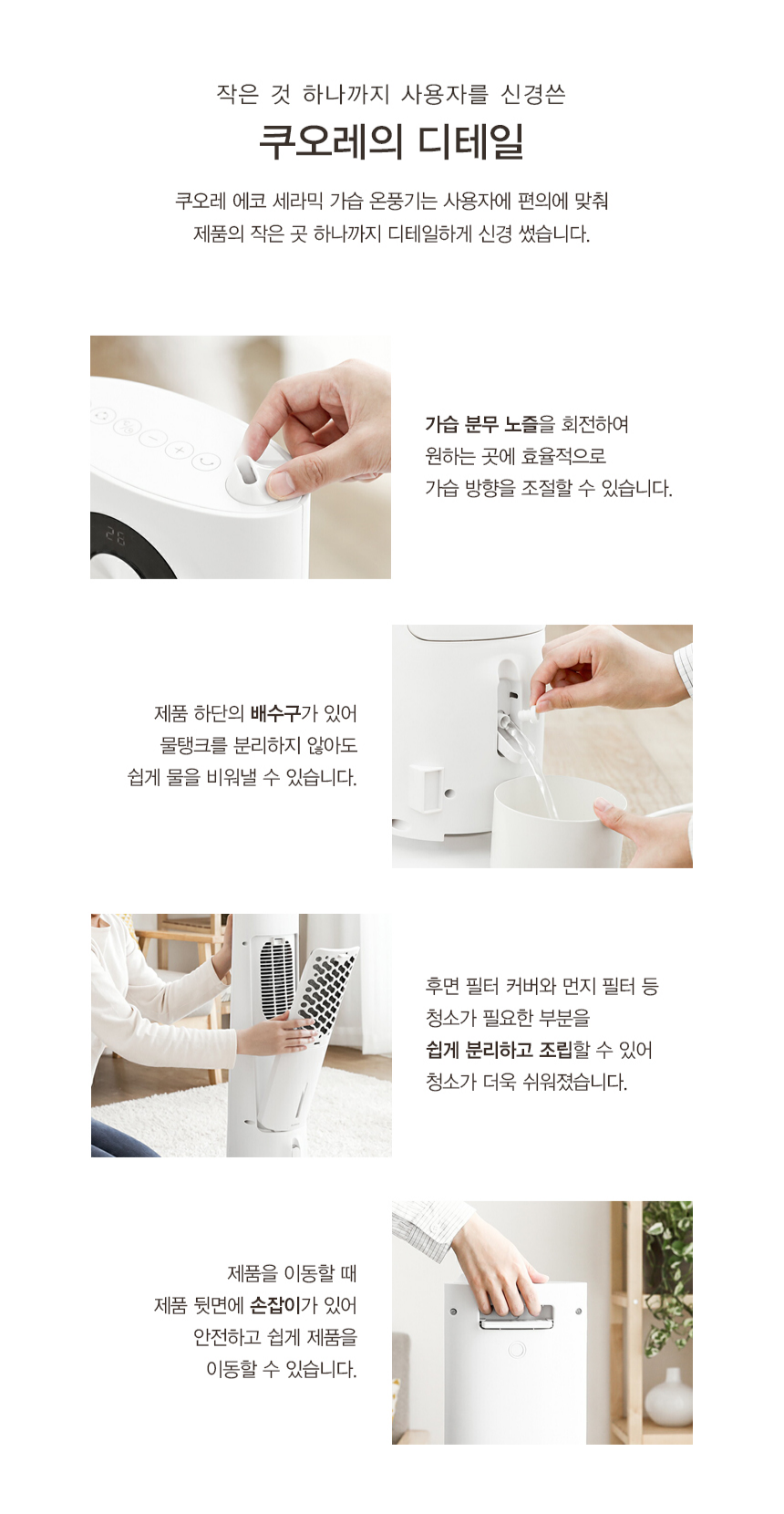 작은 것 하나까지 사용자를 신경쓴

쿠오레의 디테일

쿠오레 에코 세라믹 가습 온풍기는 사용자에 편의에 맞춰 제품의 작은 곳 하나까지 디테일하게 신경 썼습니다.

26

가습 분무 노즐을 회전하여 원하는 곳에 효율적으로 가습 방향을 조절할 수 있습니다.

제품 하단의 배수구가 있어 물탱크를 분리하지 않아도 쉽게 물을 비워낼 수 있습니다.

후면 필터 커버와 먼지 필터 등 청소가 필요한 부분을 쉽게 분리하고 조립할 수 있어 청소가 더욱 쉬워졌습니다.

제품을 이동할 때 제품 뒷면에 손잡이가 있어 안전하고 쉽게 제품을 이동할 수 있습니다.